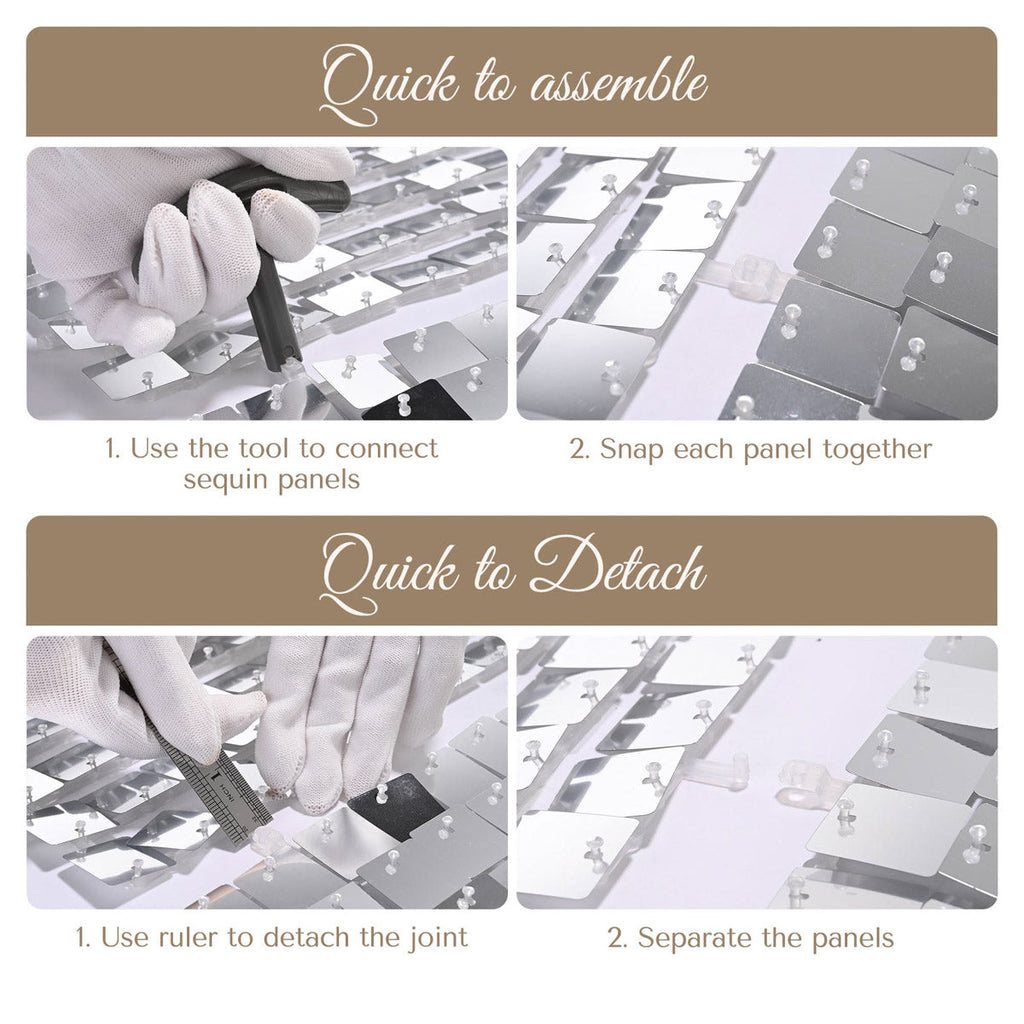 Quick to assemble

1. Use the tool to connect sequin panels

2. Snap each panel together

Quick to Detach

1. Use ruler to detach the joint

2. Separate the panels