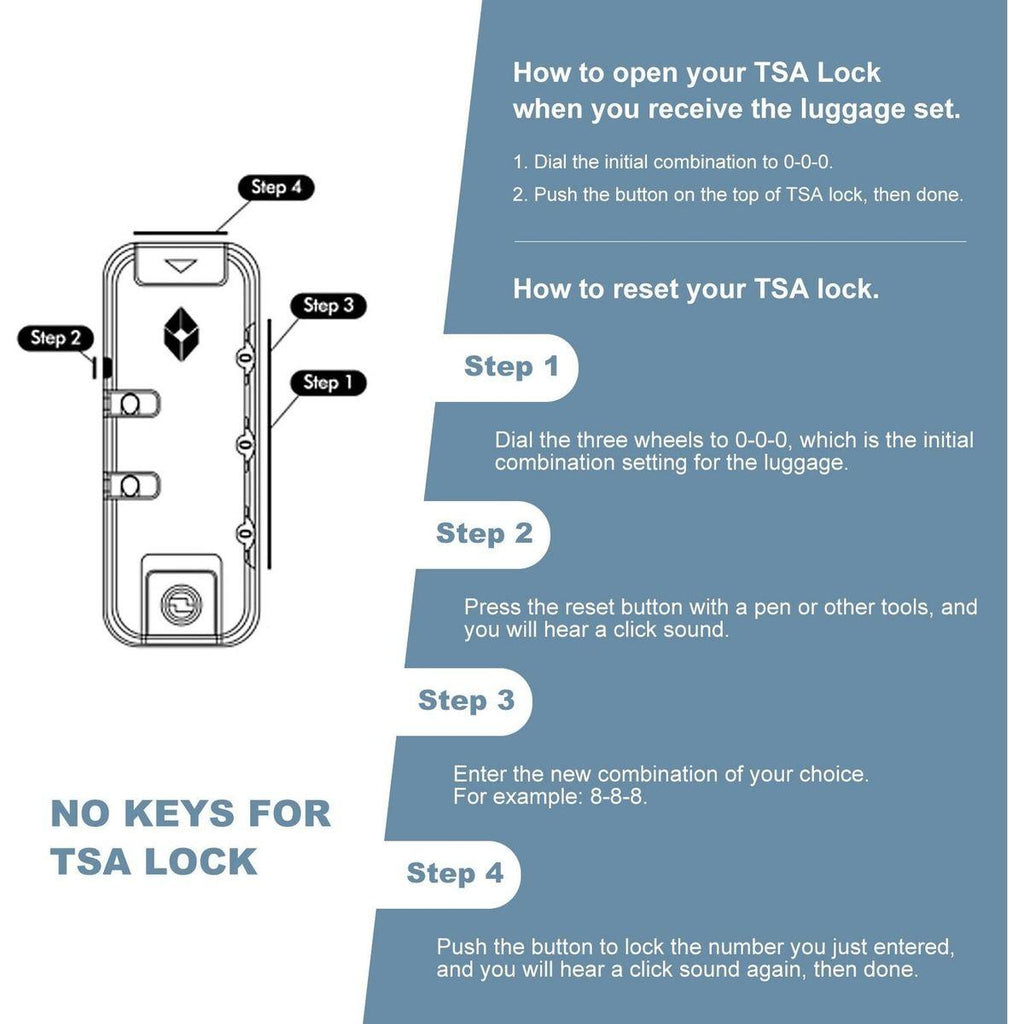 Step 4

Step 3

Step 2

Step 1

0

0

0

NO KEYS FOR TSA LOCK

How to open your TSA Lock when you receive the luggage set.

1. Dial the initial combination to 0-0-0.

2. Push the button on the top of TSA lock, then done.

How to reset your TSA lock.

Step 1

Dial the three wheels to 0-0-0, which is the initial combination setting for the luggage.

Step 2

Press the reset button with a pen or other tools, and you will hear a click sound.

Step 3

Enter the new combination of your choice.
For example: 8-8-8.

Step 4

Push the button to lock the number you just entered, and you will hear a click sound again, then done.