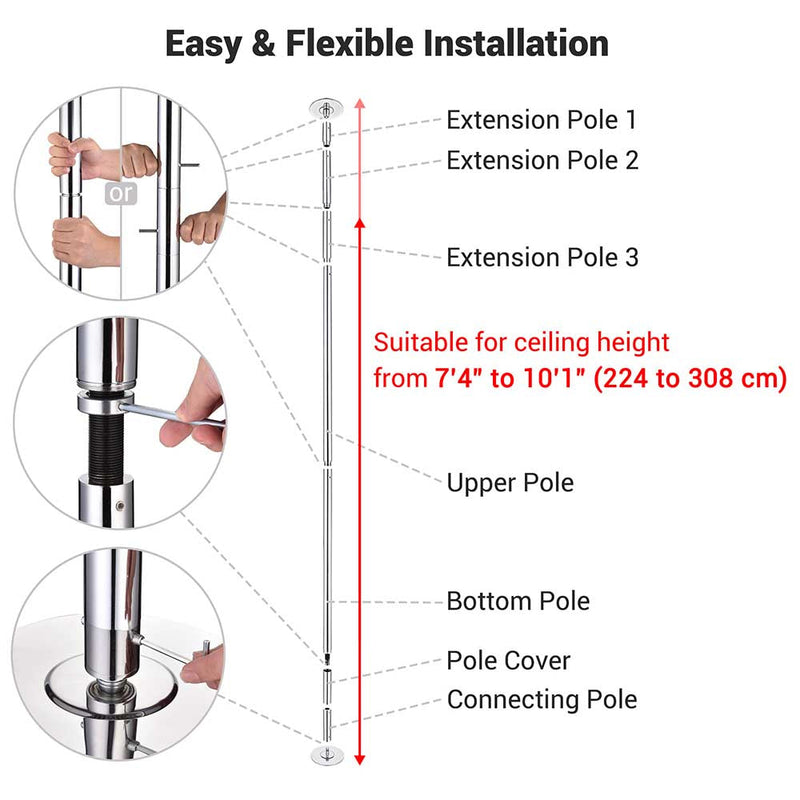 Easy & Flexible Installation

or

Extension Pole 1

Extension Pole 2

Extension Pole 3

Suitable for ceiling height from 7'4" to 10'1" (224 to 308 cm)

Upper Pole

Bottom Pole

Pole Cover

Connecting Pole