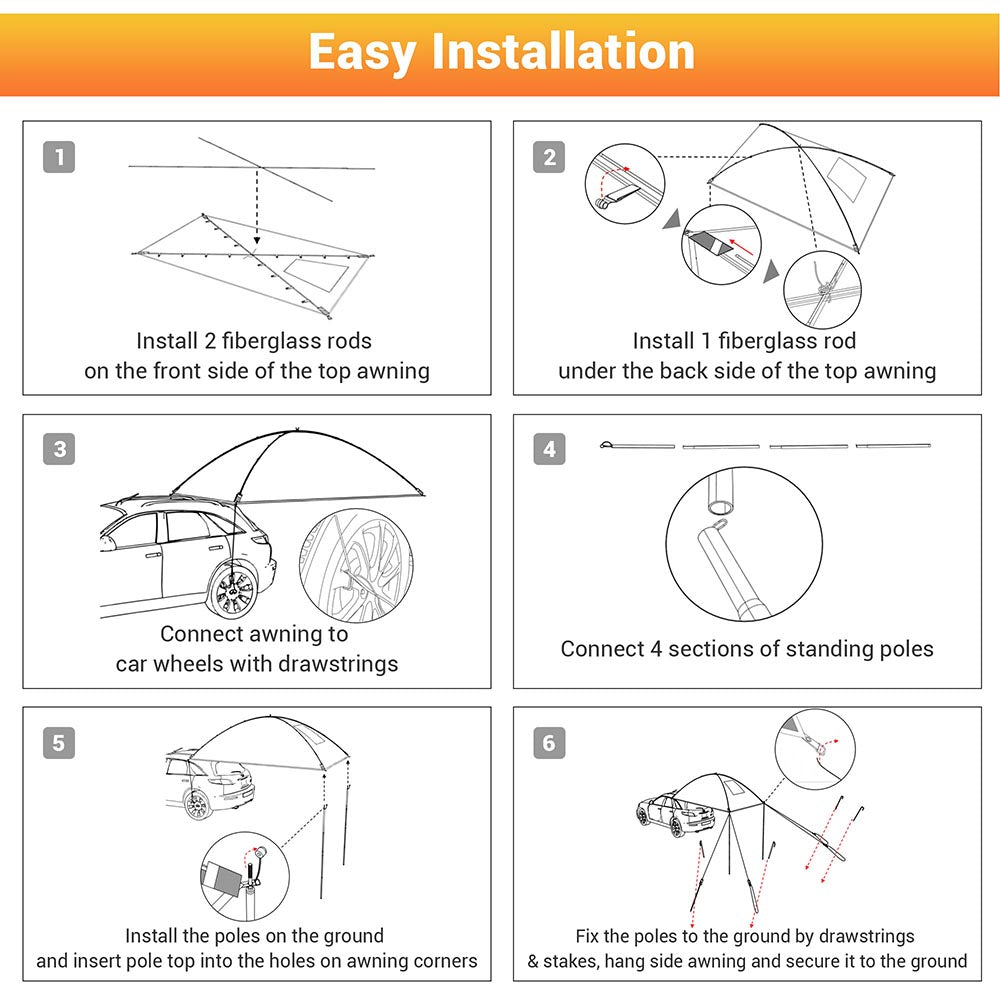 Easy Installation

1

Install 2 fiberglass rods on the front side of the top awning

2

Install 1 fiberglass rod under the back side of the top awning

3

Connect awning to car wheels with drawstrings

4

Connect 4 sections of standing poles

5

Install the poles on the ground and insert pole top into the holes on awning corners

6

Fix the poles to the ground by drawstrings & stakes, hang side awning and secure it to the ground