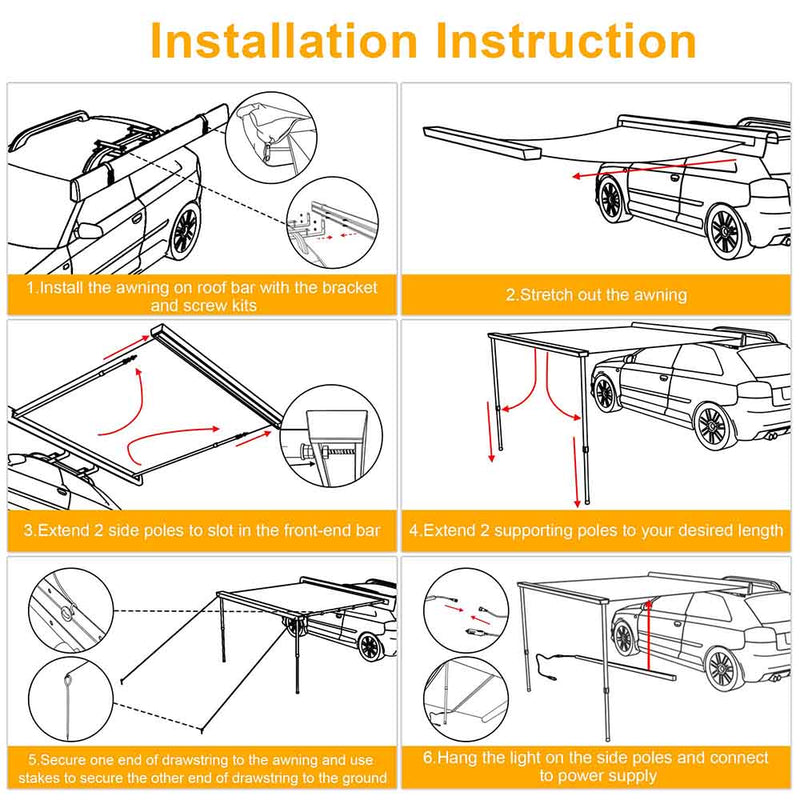 Installation Instruction

1.Install the awning on roof bar with the bracket and screw kits

2.Stretch out the awning

3.Extend 2 side poles to slot in the front-end bar

4.Extend 2 supporting poles to your desired length

5.Secure one end of drawstring to the awning and use stakes to secure the other end of drawstring to the ground

6.Hang the light on the side poles and connect to power supply