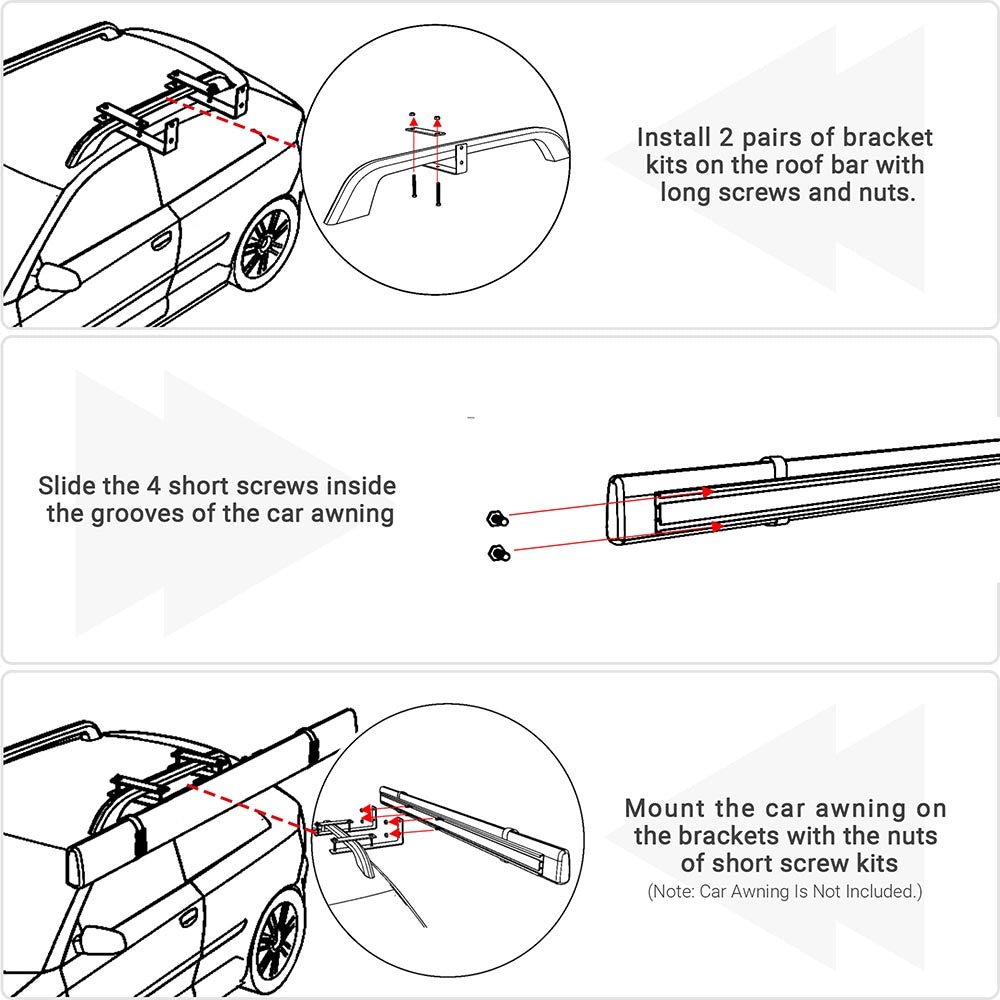 Install 2 pairs of bracket kits on the roof bar with long screws and nuts.

Slide the 4 short screws inside the grooves of the car awning

Mount the car awning on the brackets with the nuts of short screw kits
(Note: Car Awning Is Not Included.)