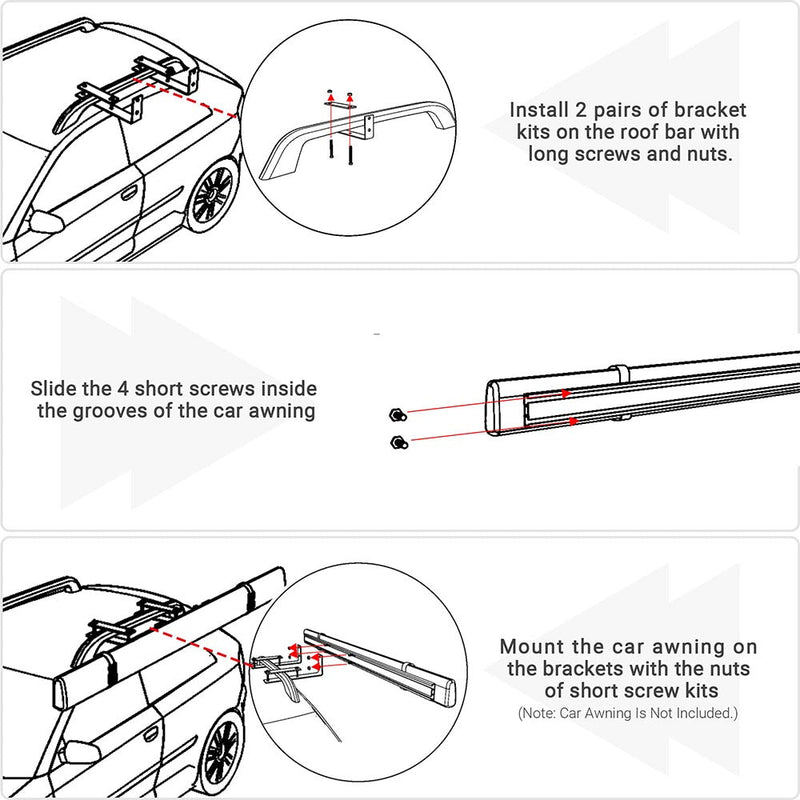 Install 2 pairs of bracket kits on the roof bar with long screws and nuts.

Slide the 4 short screws inside the grooves of the car awning

Mount the car awning on the brackets with the nuts of short screw kits
(Note: Car Awning Is Not Included.)