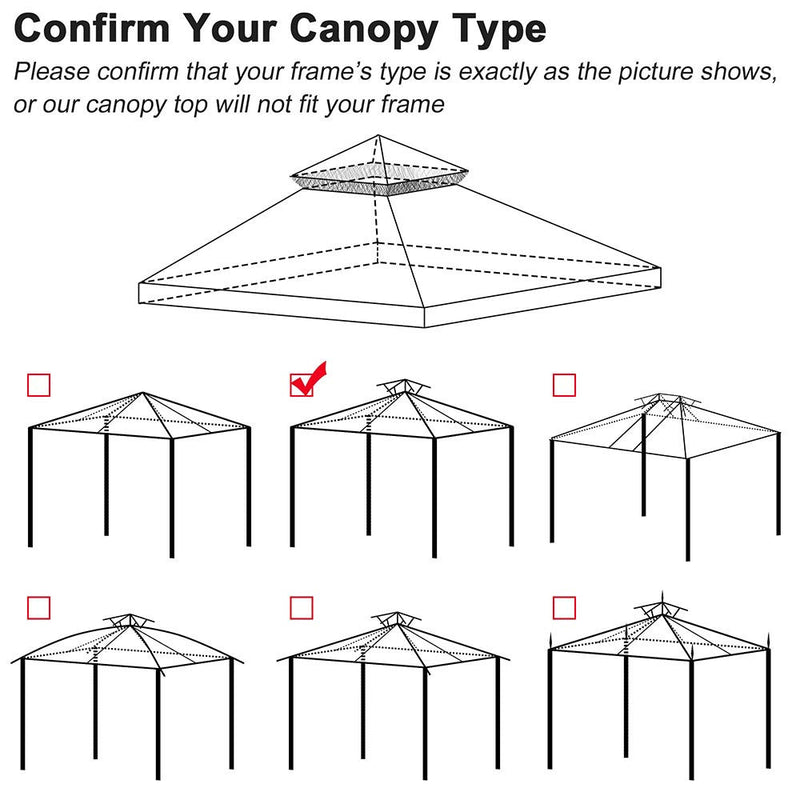 Confirm Your Canopy Type

Please confirm that your frame's type is exactly as the picture shows, or our canopy top will not fit your frame