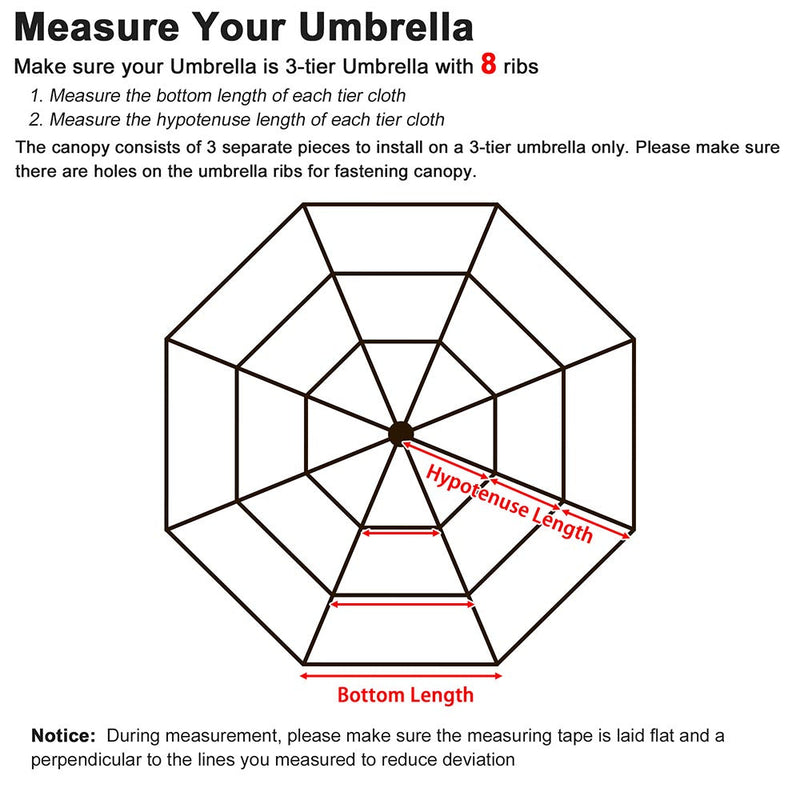 Measure Your Umbrella

Make sure your Umbrella is 3-tier Umbrella with 8 ribs

1. Measure the bottom length of each tier cloth
2. Measure the hypotenuse length of each tier cloth

The canopy consists of 3 separate pieces to install on a 3-tier umbrella only. Please make sure there are holes on the umbrella ribs for fastening canopy.

Hypotenuse Length

Bottom Length

Notice: During measurement, please make sure the measuring tape is laid flat and a perpendicular to the lines you measured to reduce deviation