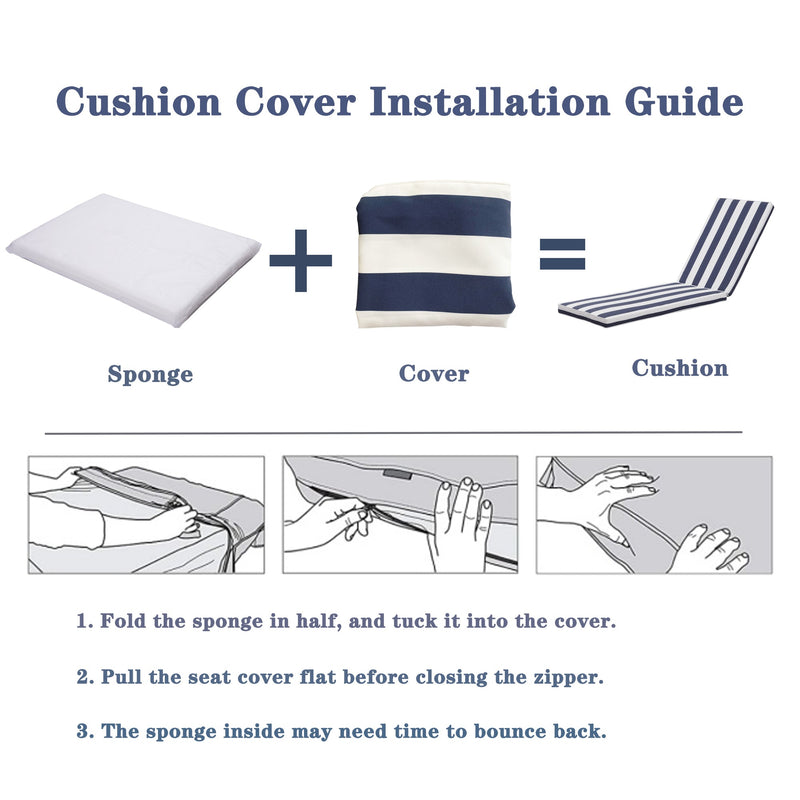 Cushion Cover Installation Guide

Sponge

+

Cover

=

Cushion

1. Fold the sponge in half, and tuck it into the cover.

2. Pull the seat cover flat before closing the zipper.

3. The sponge inside may need time to bounce back.