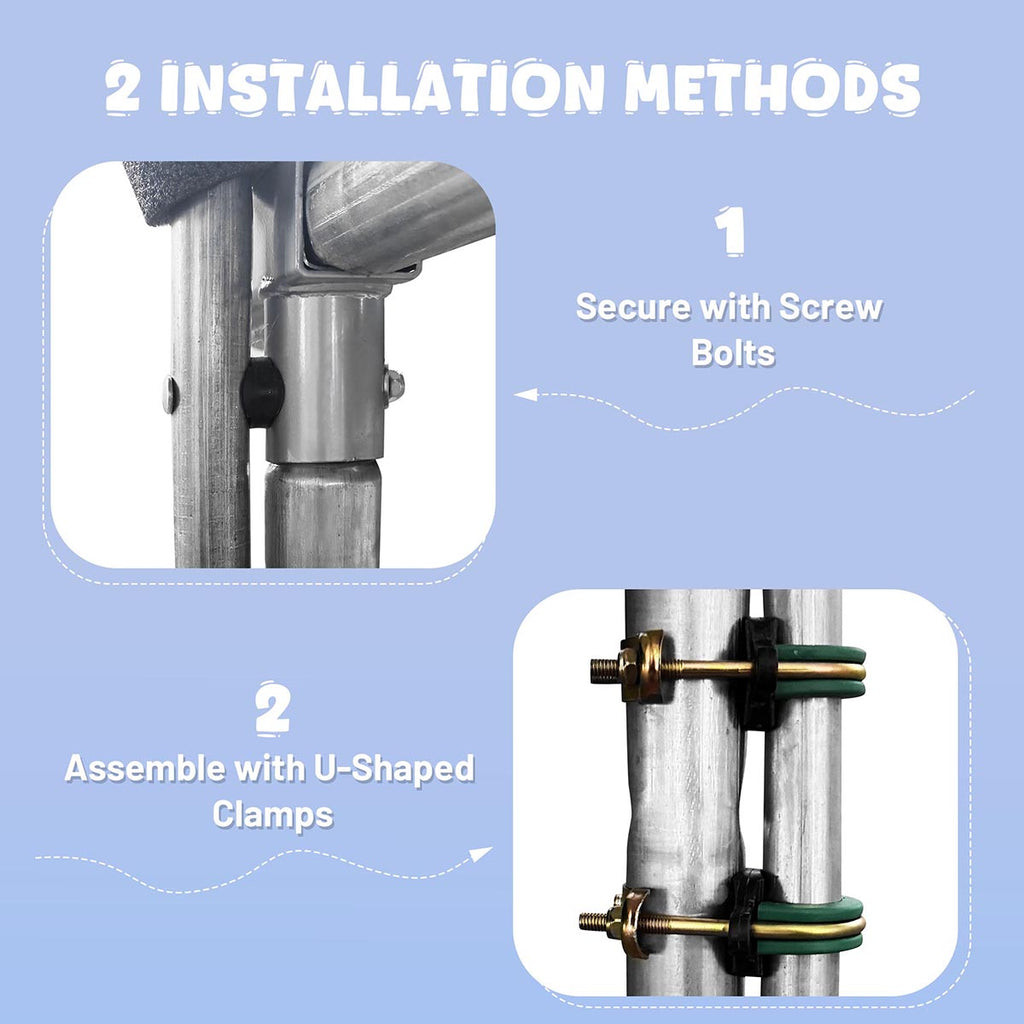 2 INSTALLATION METHODS

1

Secure with Screw Bolts

2

Assemble with U-Shaped Clamps