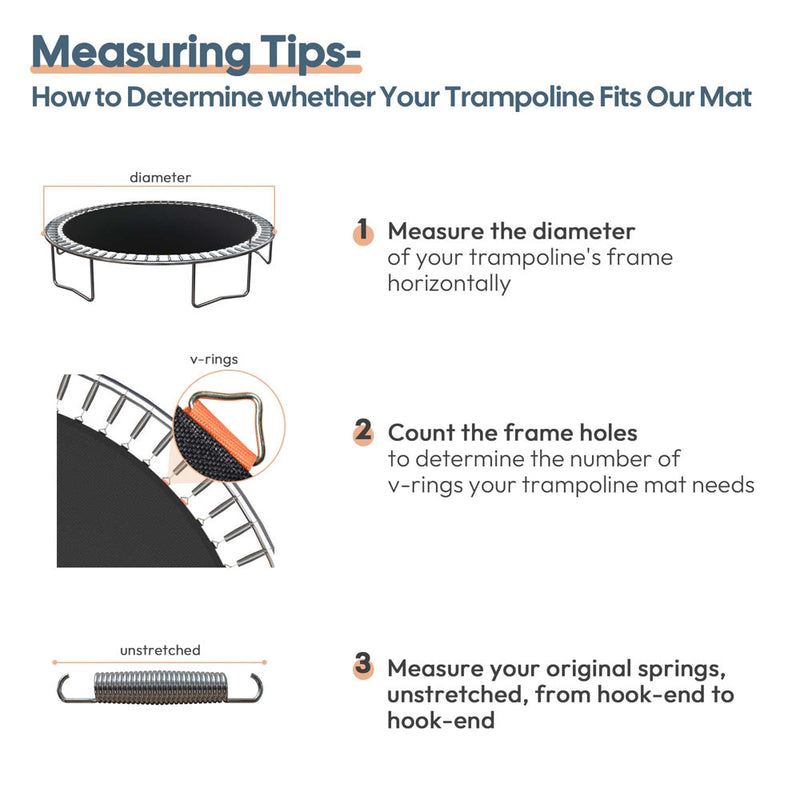 Measuring Tips-
How to Determine whether Your Trampoline Fits Our Mat

diameter

1 Measure the diameter of your trampoline's frame horizontally

v-rings

2 Count the frame holes to determine the number of v-rings your trampoline mat needs

unstretched

3 Measure your original springs, unstretched, from hook-end to hook-end