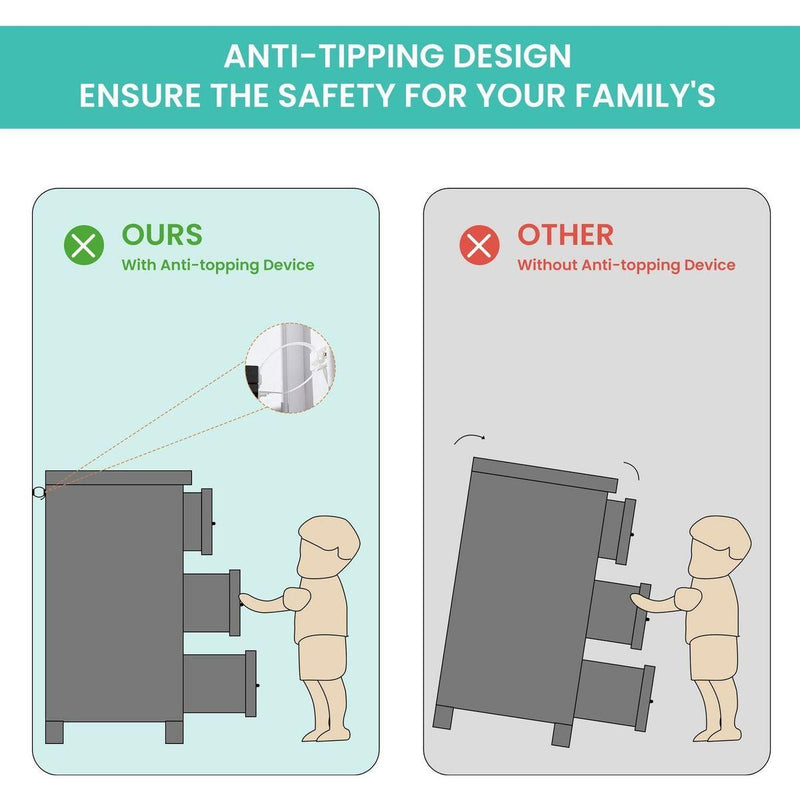 ANTI-TIPPING DESIGN
ENSURE THE SAFETY FOR YOUR FAMILY'S

OURS
With Anti-topping Device

OTHER
Without Anti-topping Device