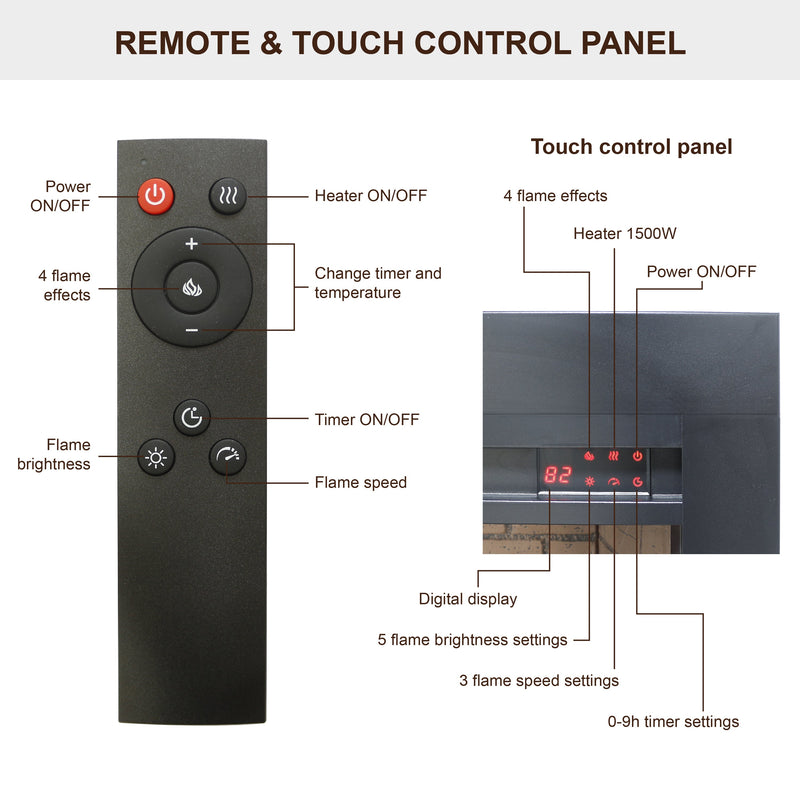 REMOTE & TOUCH CONTROL PANEL

Power ON/OFF

Heater ON/OFF

+

4 flame effects

Change timer and temperature

−

Timer ON/OFF

Flame brightness

Flame speed

Touch control panel

4 flame effects

Heater 1500W

Power ON/OFF

82

Digital display

5 flame brightness settings

3 flame speed settings

0-9h timer settings