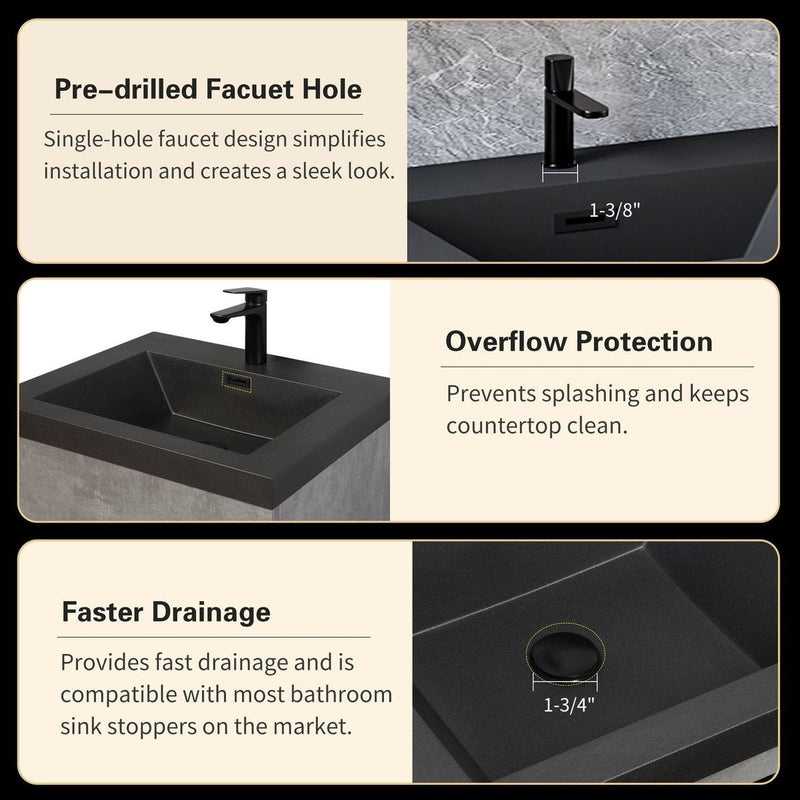 Pre–drilled Facuet Hole

Single-hole faucet design simplifies installation and creates a sleek look.

1-3/8"

Overflow Protection

Prevents splashing and keeps countertop clean.

Faster Drainage

Provides fast drainage and is compatible with most bathroom sink stoppers on the market.

1-3/4"