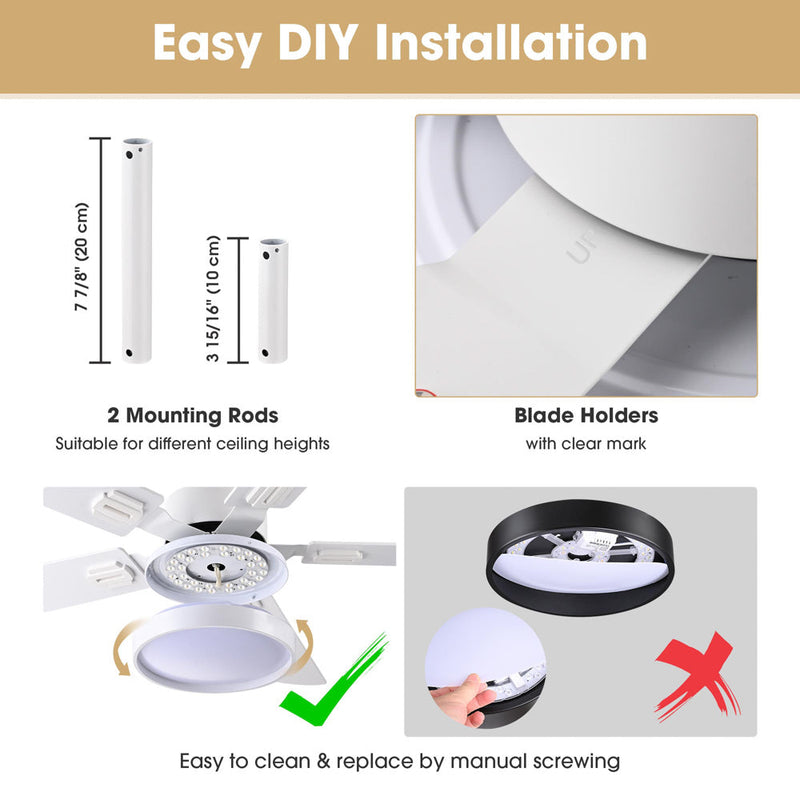 Easy DIY Installation

7 7/8" (20 cm)

3 15/16" (10 cm)

UP

2 Mounting Rods
Suitable for different ceiling heights

Blade Holders
with clear mark

Easy to clean & replace by manual screwing