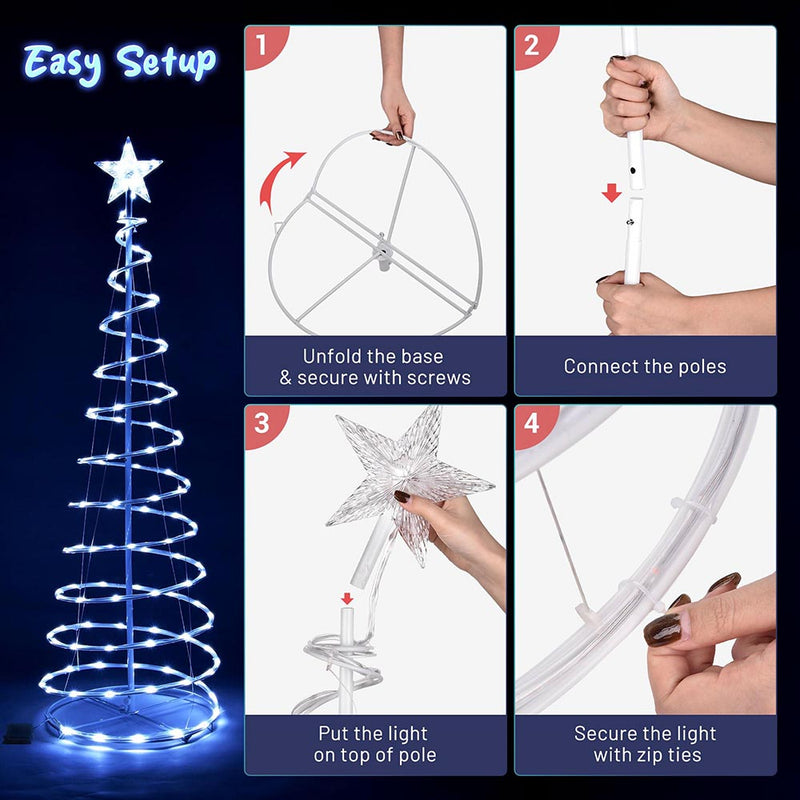 Easy Setup

1

Unfold the base & secure with screws

2

Connect the poles

3

Put the light on top of pole

4

Secure the light with zip ties