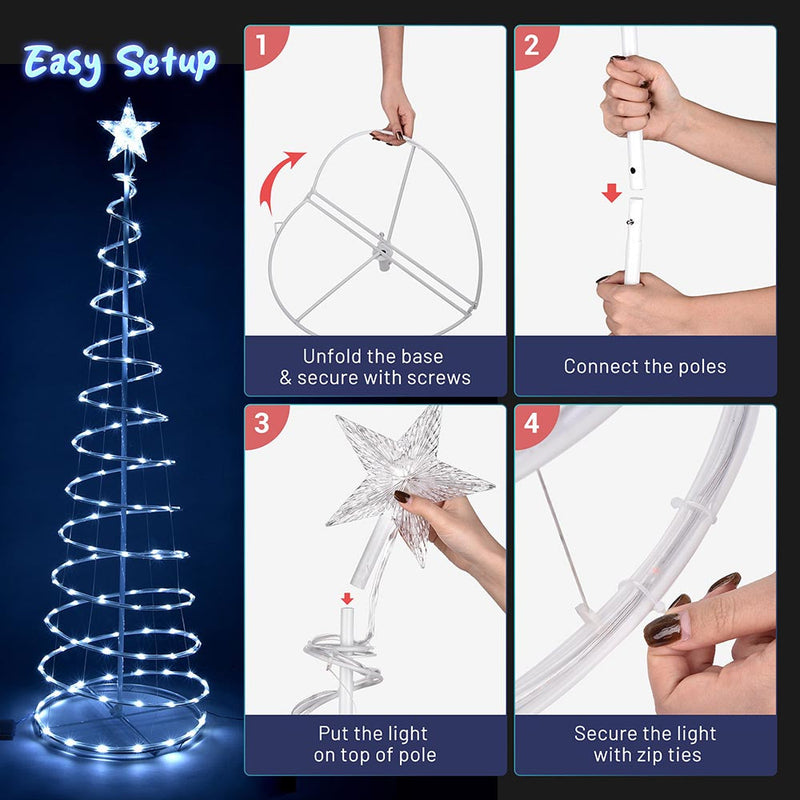 Easy Setup

1

Unfold the base & secure with screws

2

Connect the poles

3

Put the light on top of pole

4

Secure the light with zip ties