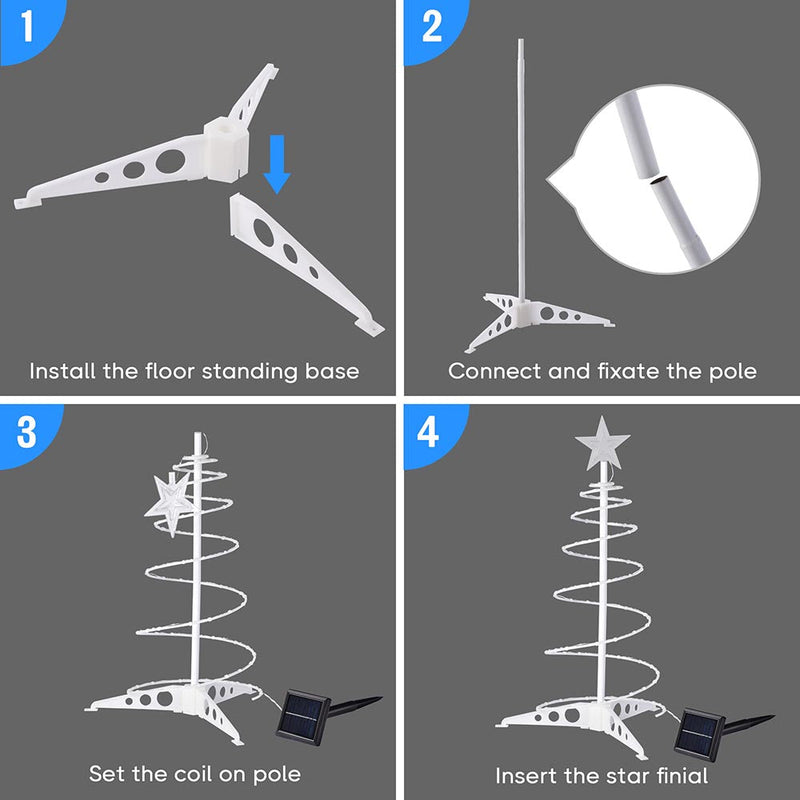 1

Install the floor standing base

2

Connect and fixate the pole

3

Set the coil on pole

4

Insert the star finial