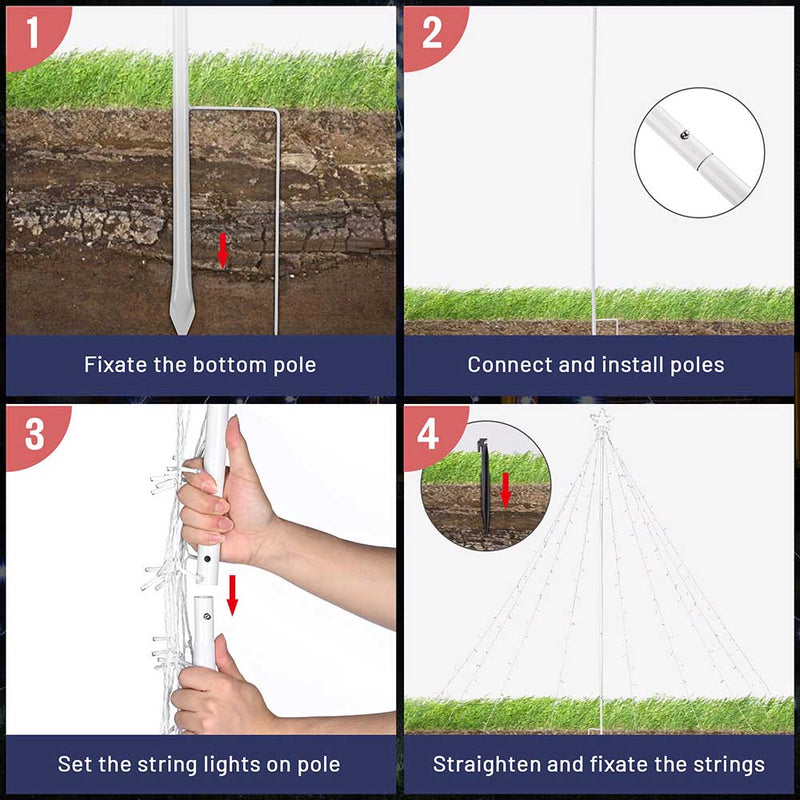 1

Fixate the bottom pole

2

Connect and install poles

3

Set the string lights on pole

4

Straighten and fixate the strings