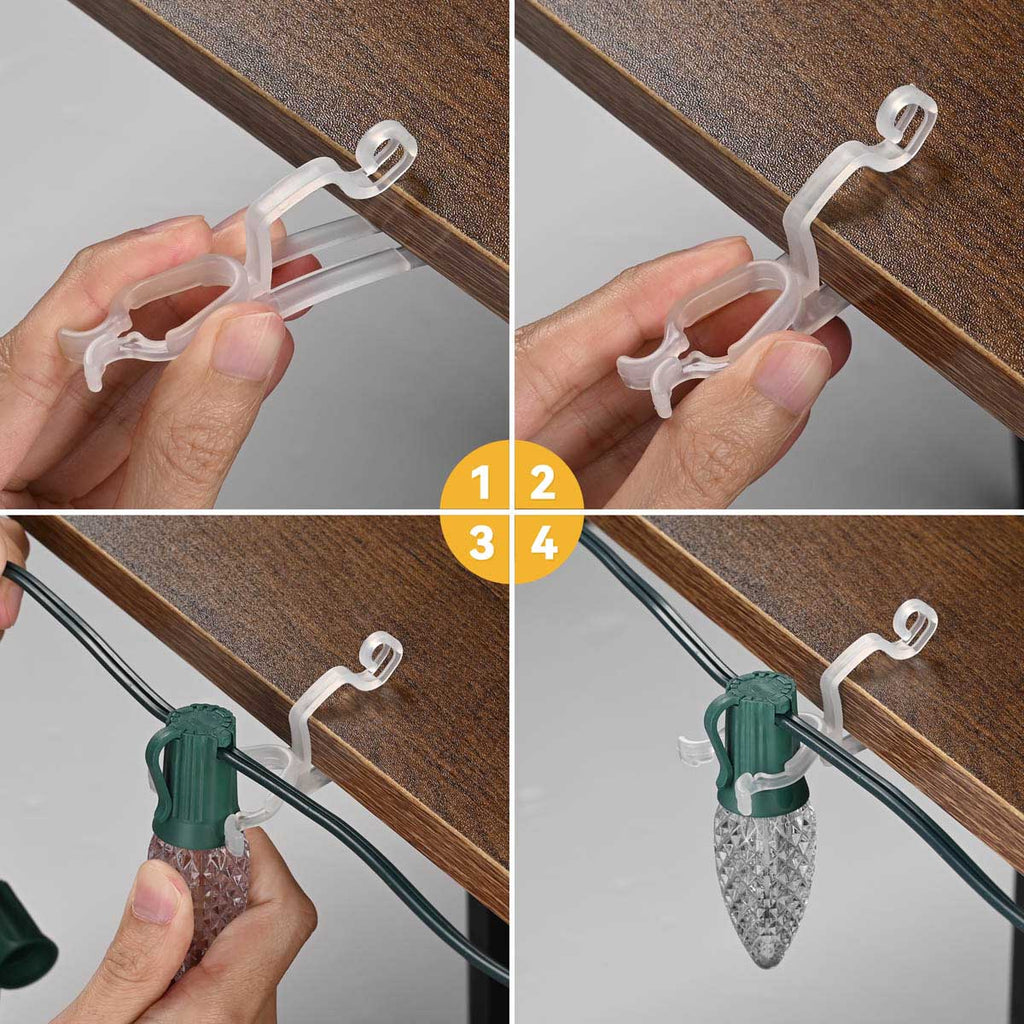 1 2
3 4