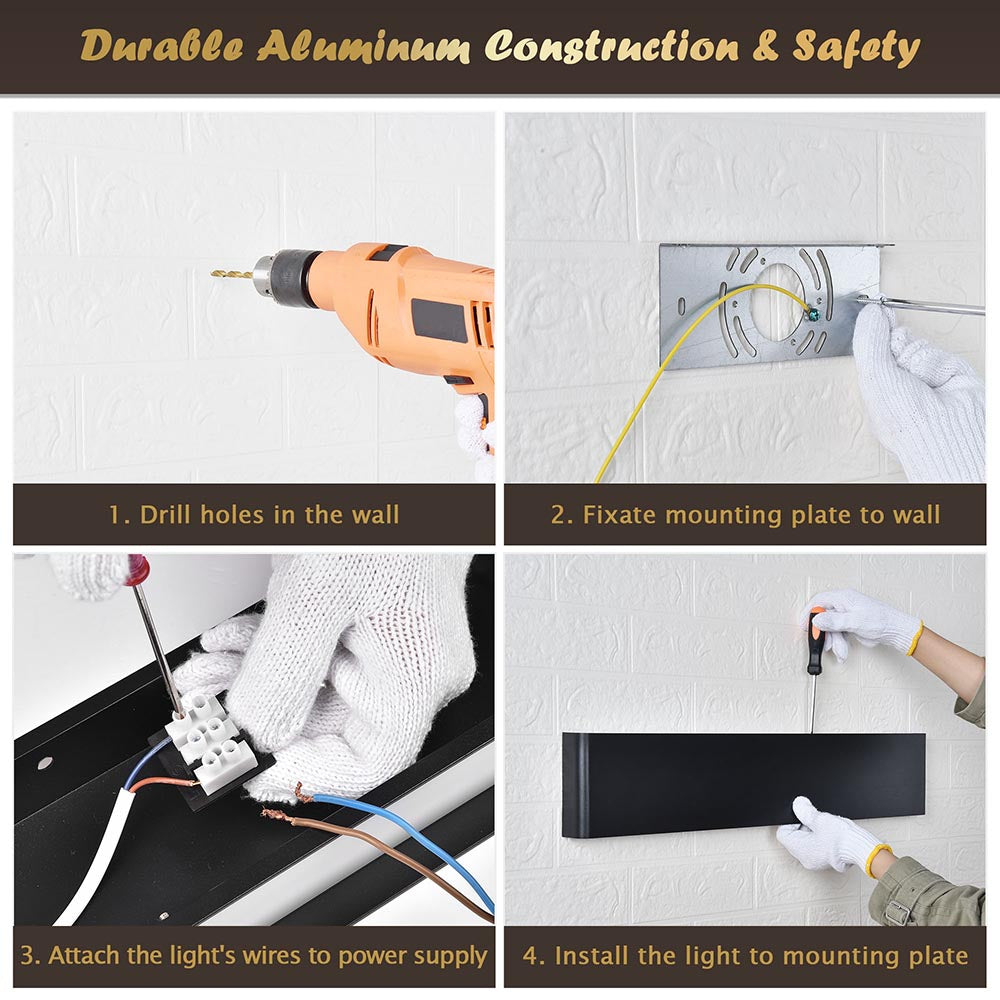 Durable Aluminum Construction & Safety

1. Drill holes in the wall

2. Fixate mounting plate to wall

3. Attach the light's wires to power supply

4. Install the light to mounting plate