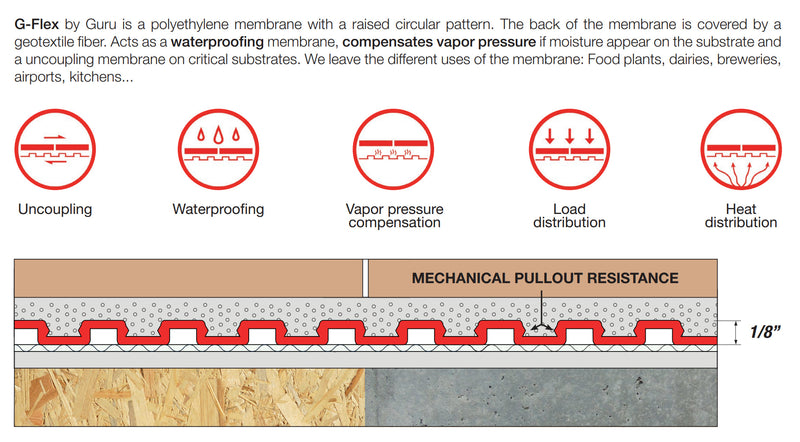 G-Flex by Guru is a polyethylene membrane with a raised circular pattern. The back of the membrane is covered by a geotextile fiber. Acts as a waterproofing membrane, compensates vapor pressure if moisture appear on the substrate and a uncoupling membrane on critical substrates. We leave the different uses of the membrane: Food plants, dairies, breweries, airports, kitchens...

Uncoupling

Waterproofing

Vapor pressure compensation

Load distribution

Heat distribution

MECHANICAL PULLOUT RESISTANCE

1/8"