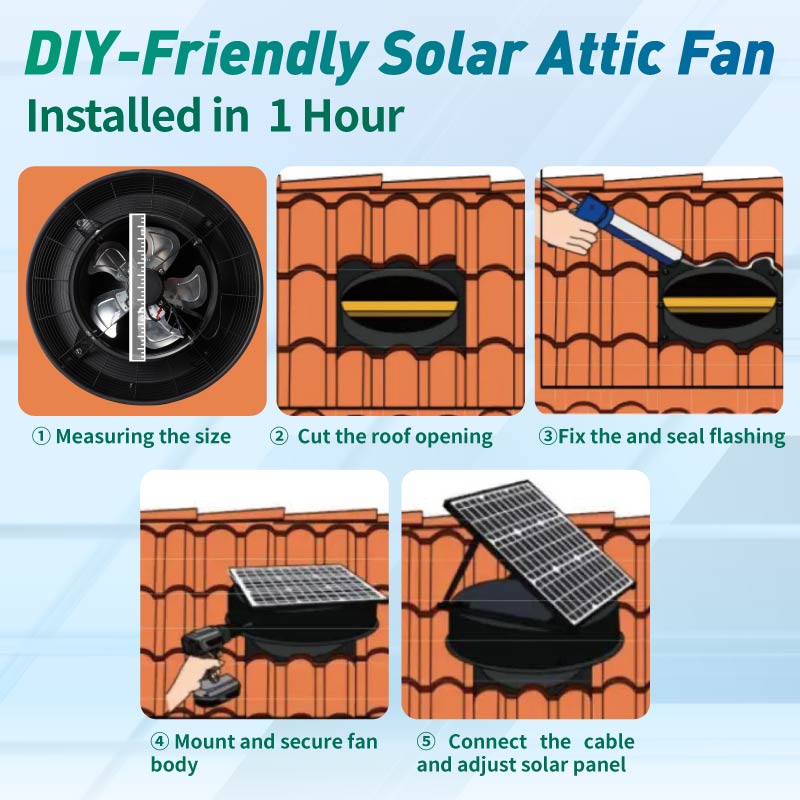 DIY-Friendly Solar Attic Fan
Installed in 1 Hour

① Measuring the size

② Cut the roof opening

③Fix the and seal flashing

④ Mount and secure fan body

⑤ Connect the cable and adjust solar panel