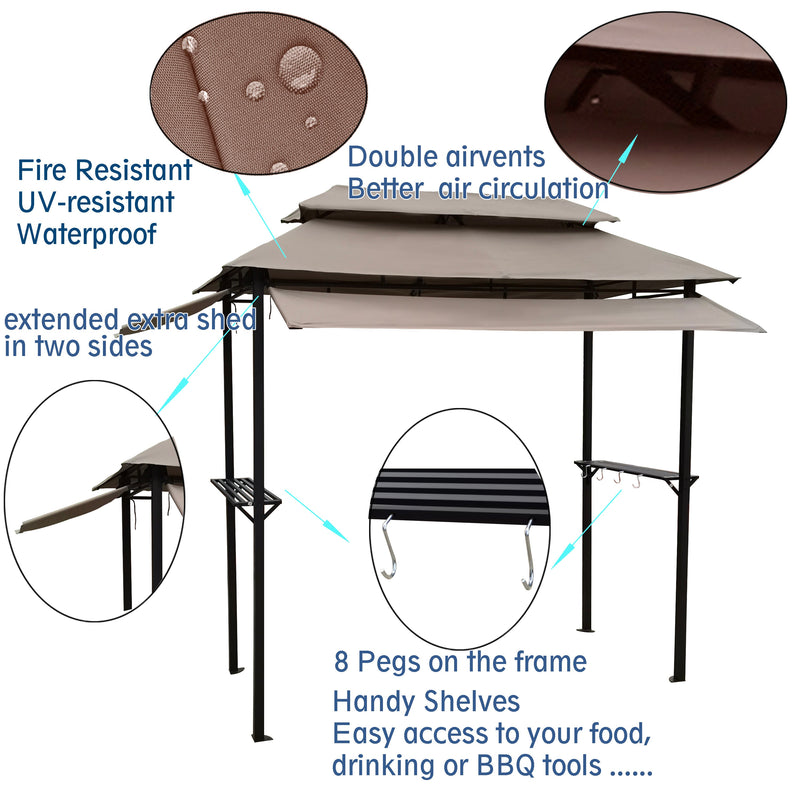 Fire Resistant
UV-resistant
Waterproof

Double airvents
Better air circulation

extended extra shed in two sides

8 Pegs on the frame

Handy Shelves
Easy access to your food, drinking or BBQ tools ......