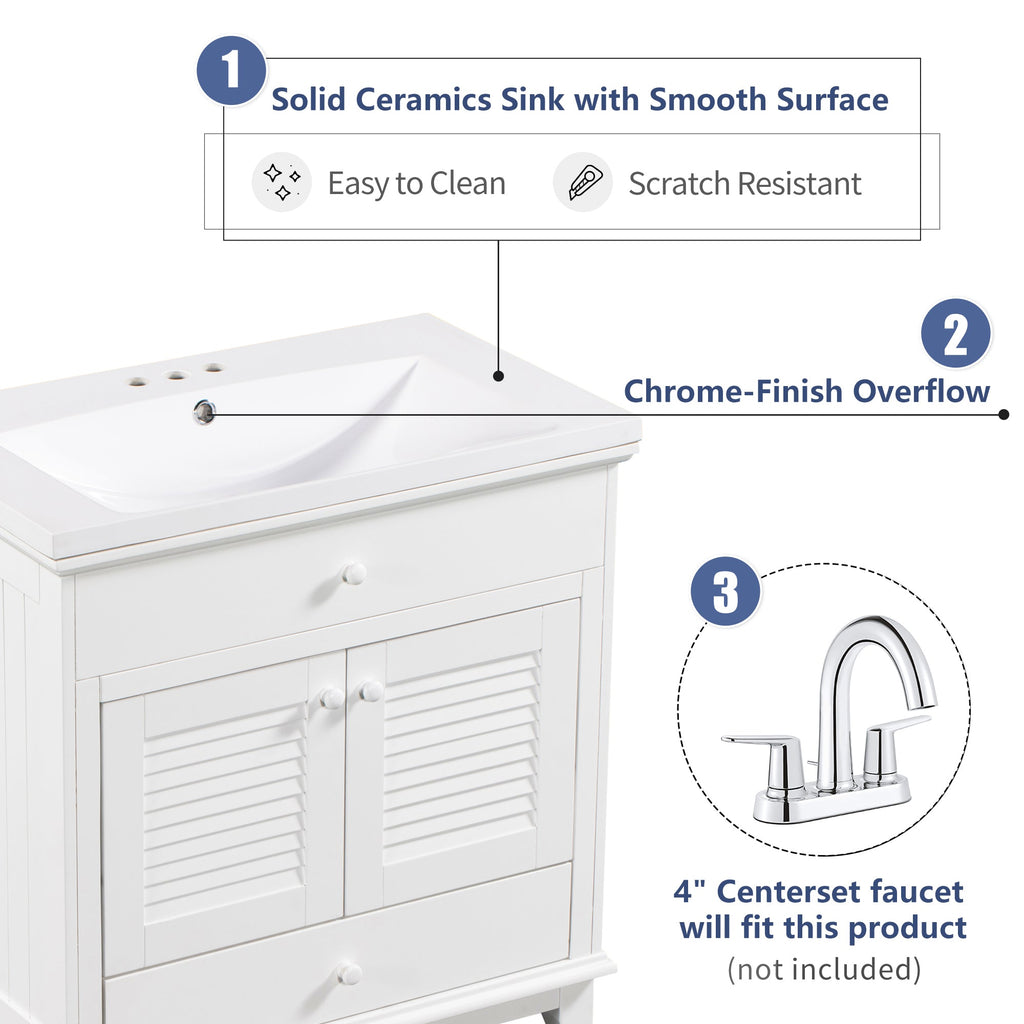 1

Solid Ceramics Sink with Smooth Surface

Easy to Clean

Scratch Resistant

2

Chrome-Finish Overflow

3

4" Centerset faucet will fit this product

(not included)