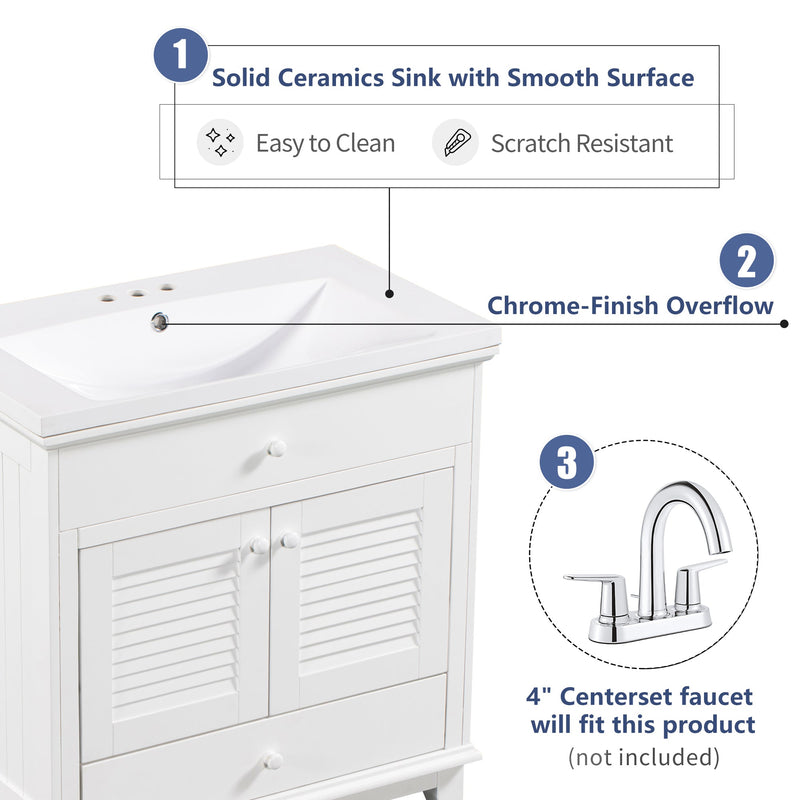 1
Solid Ceramics Sink with Smooth Surface

Easy to Clean

Scratch Resistant

2
Chrome-Finish Overflow

3
4" Centerset faucet will fit this product
(not included)