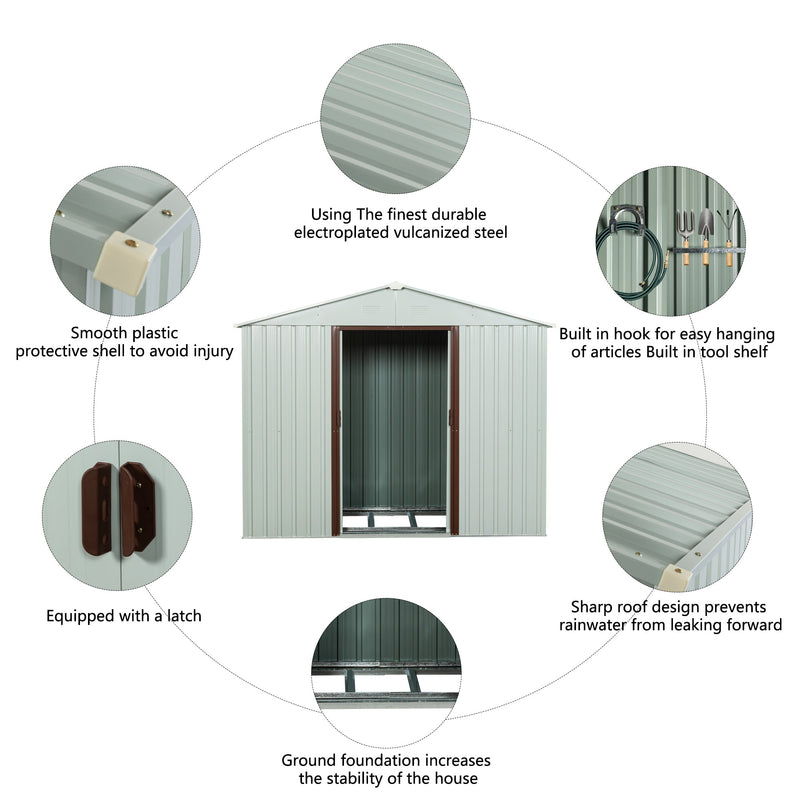 Using The finest durable electroplated vulcanized steel

Smooth plastic protective shell to avoid injury

Built in hook for easy hanging of articles Built in tool shelf

Equipped with a latch

Sharp roof design prevents rainwater from leaking forward

Ground foundation increases the stability of the house