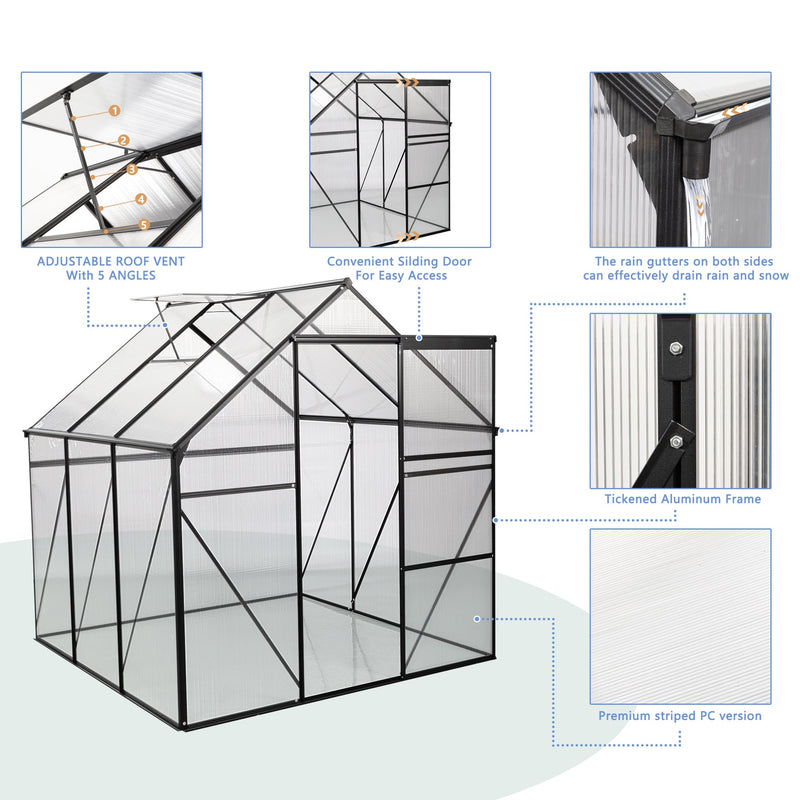 1
2
3
4
5

ADJUSTABLE ROOF VENT
With 5 ANGLES

Convenient Silding Door
For Easy Access

The rain gutters on both sides
can effectively drain rain and snow

Tickened Aluminum Frame

Premium striped PC version