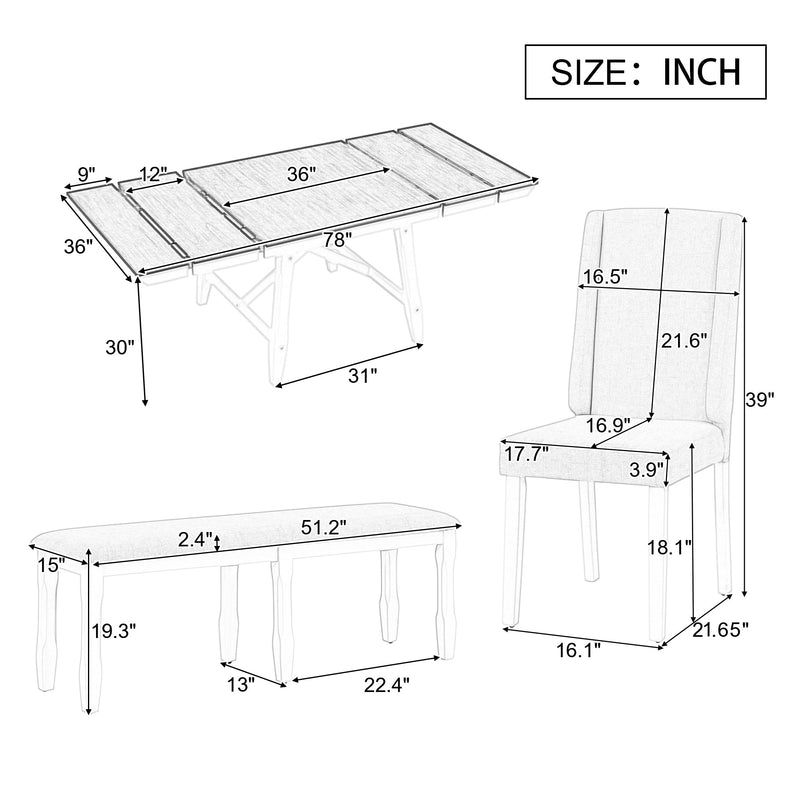 SIZE: INCH

9"
12"
36"
36"
78"
30"
31"

16.5"
21.6"
39"
16.9"
17.7"
3.9"
18.1"
16.1"
21.65"

2.4"
51.2"
15"
19.3"
13"
22.4"