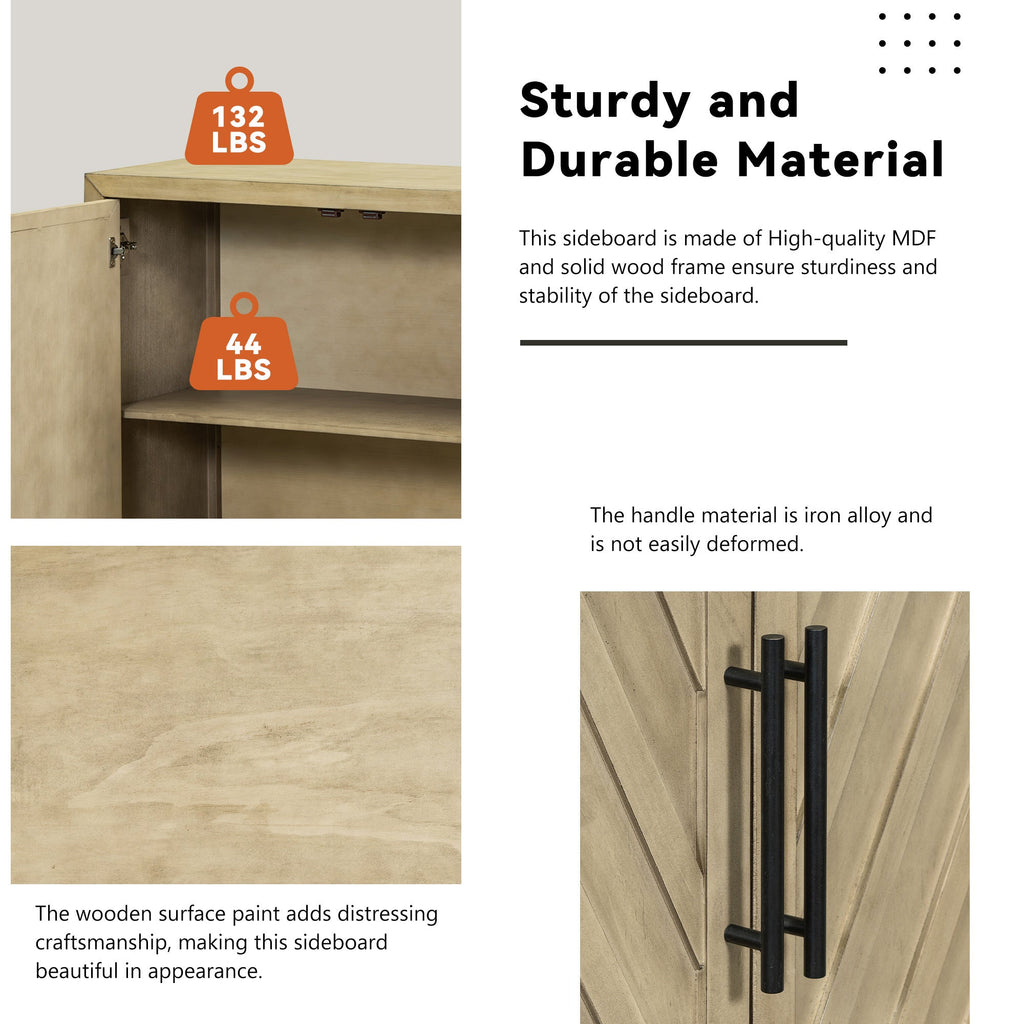 132 LBS

44 LBS

Sturdy and Durable Material

This sideboard is made of High-quality MDF and solid wood frame ensure sturdiness and stability of the sideboard.

The handle material is iron alloy and is not easily deformed.

The wooden surface paint adds distressing craftsmanship, making this sideboard beautiful in appearance.