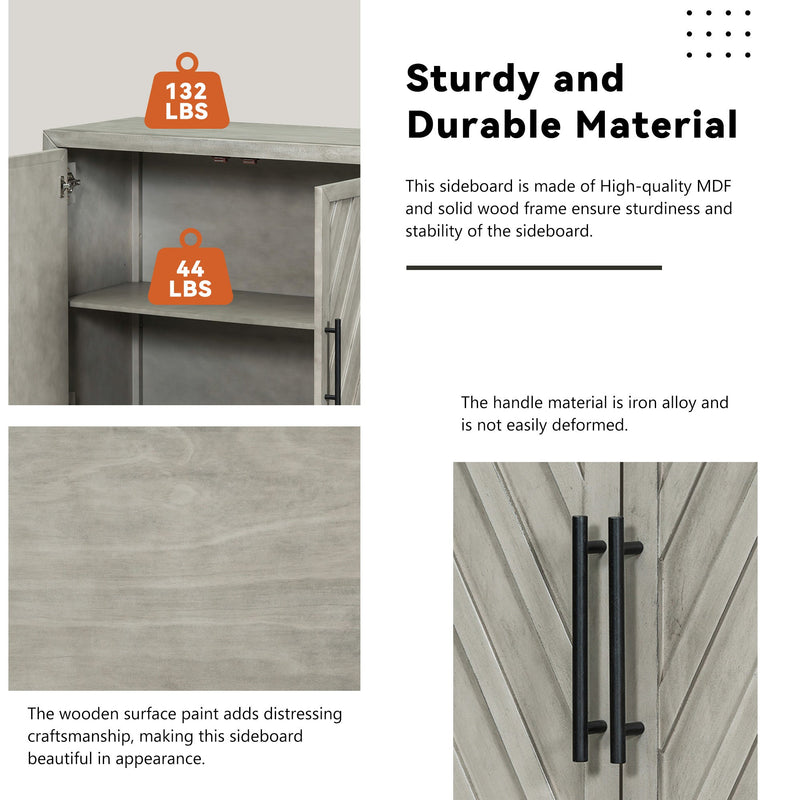 132
LBS

44
LBS

Sturdy and Durable Material

This sideboard is made of High-quality MDF and solid wood frame ensure sturdiness and stability of the sideboard.

The handle material is iron alloy and is not easily deformed.

The wooden surface paint adds distressing craftsmanship, making this sideboard beautiful in appearance.