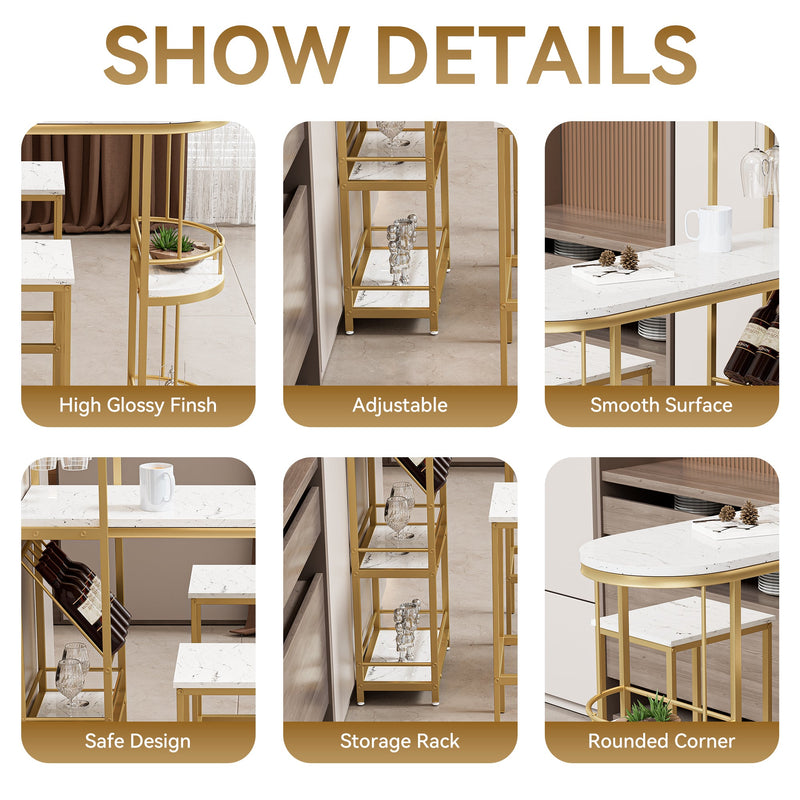 SHOW DETAILS

High Glossy Finsh

Adjustable

Smooth Surface

Safe Design

Storage Rack

Rounded Corner