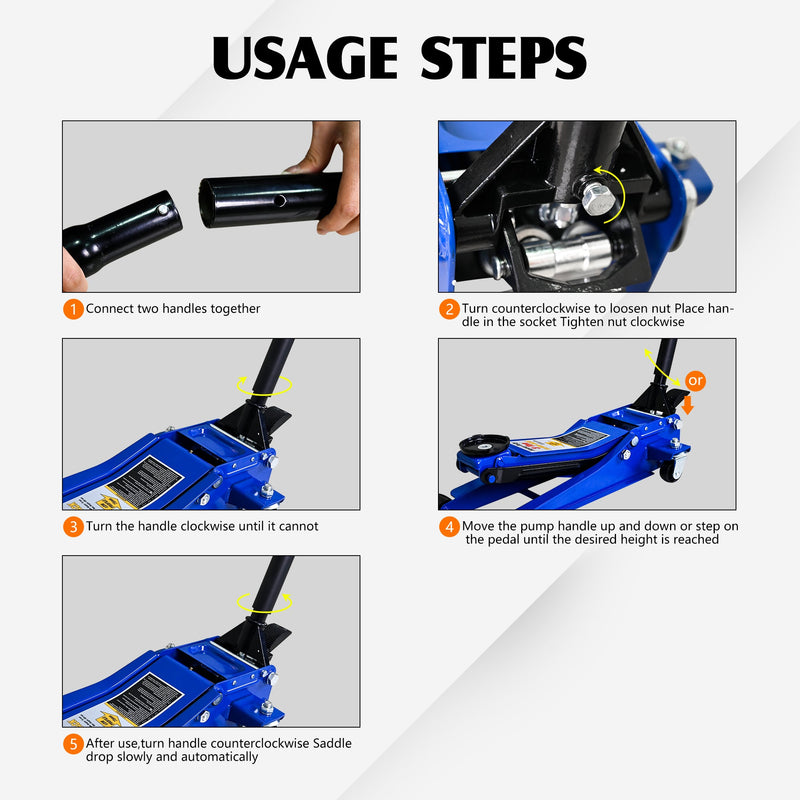 USAGE STEPS

1 Connect two handles together

2 Turn counterclockwise to loosen nut Place handle in the socket Tighten nut clockwise

3 Turn the handle clockwise until it cannot

or

4 Move the pump handle up and down or step on the pedal until the desired height is reached

5 After use,turn handle counterclockwise Saddle drop slowly and automatically