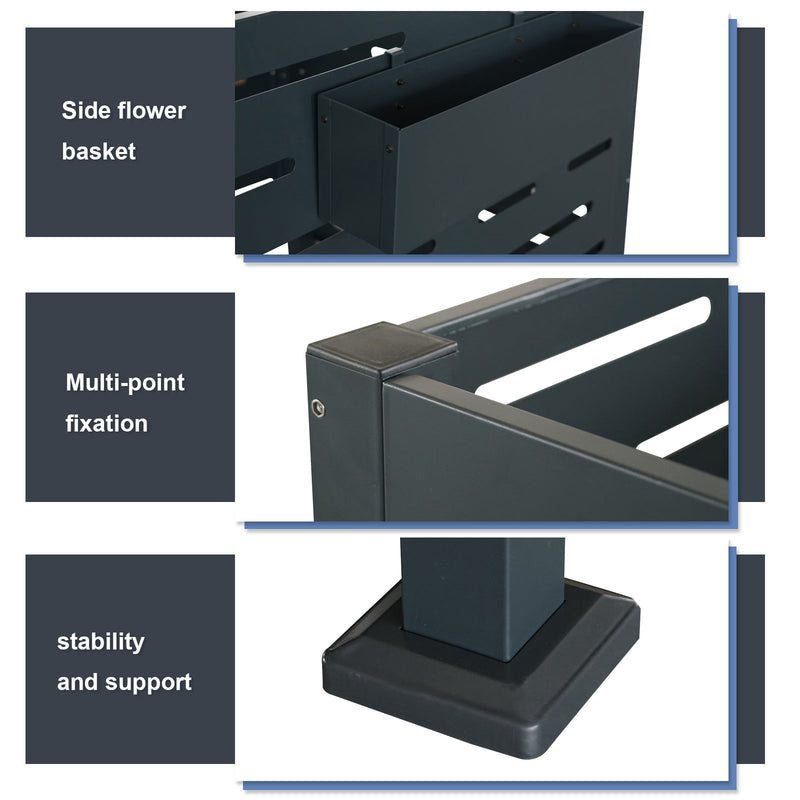 Side flower basket

Multi-point fixation

stability and support