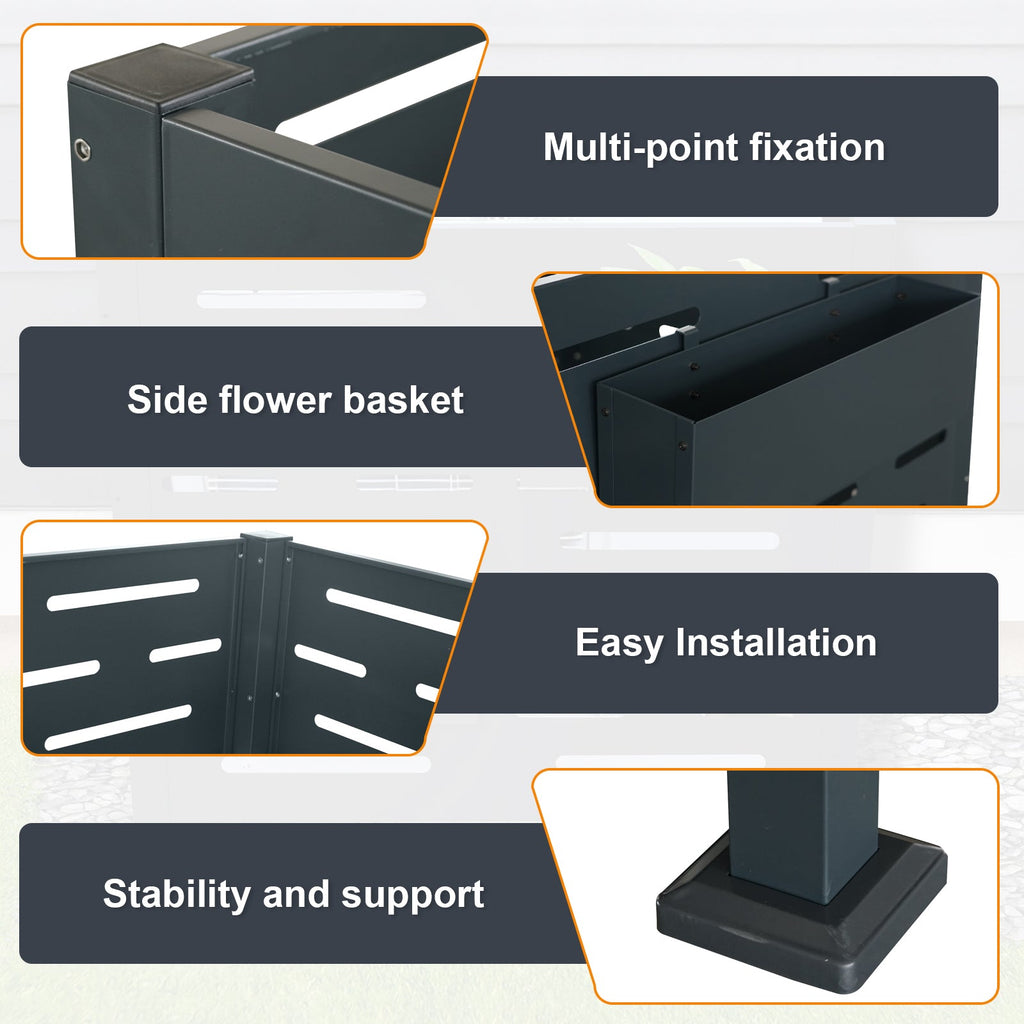 Multi-point fixation

Side flower basket

Easy Installation

Stability and support