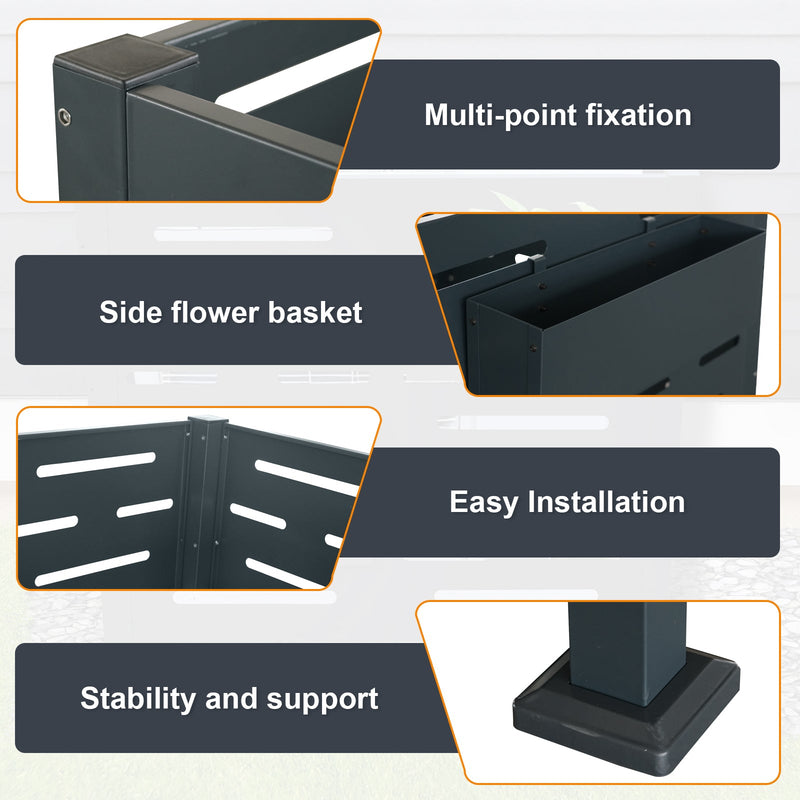 Multi-point fixation

Side flower basket

Easy Installation

Stability and support