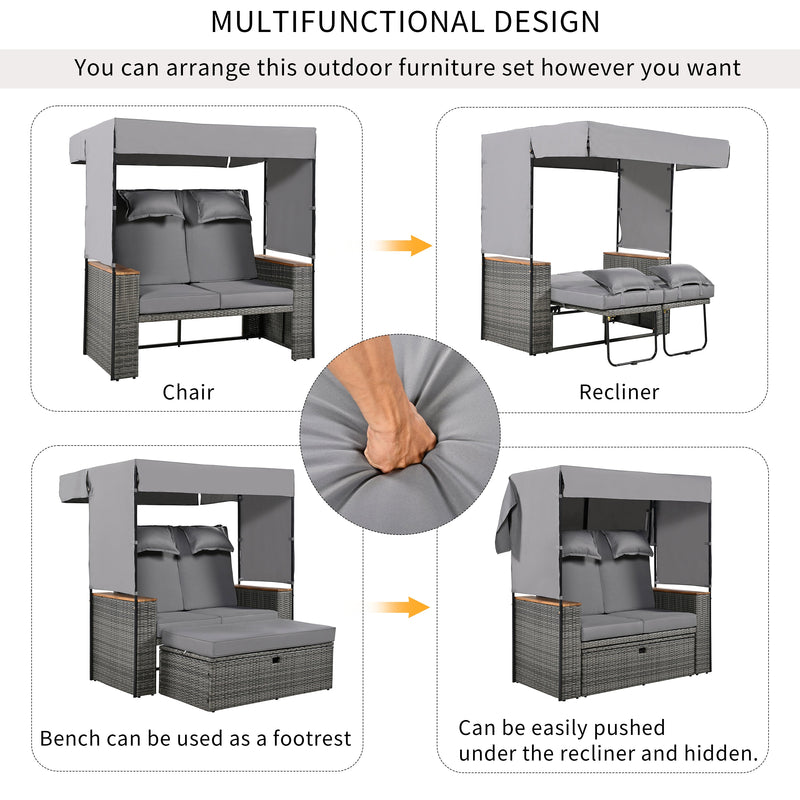 MULTIFUNCTIONAL DESIGN

You can arrange this outdoor furniture set however you want

Chair

Recliner

Bench can be used as a footrest

Can be easily pushed under the recliner and hidden.