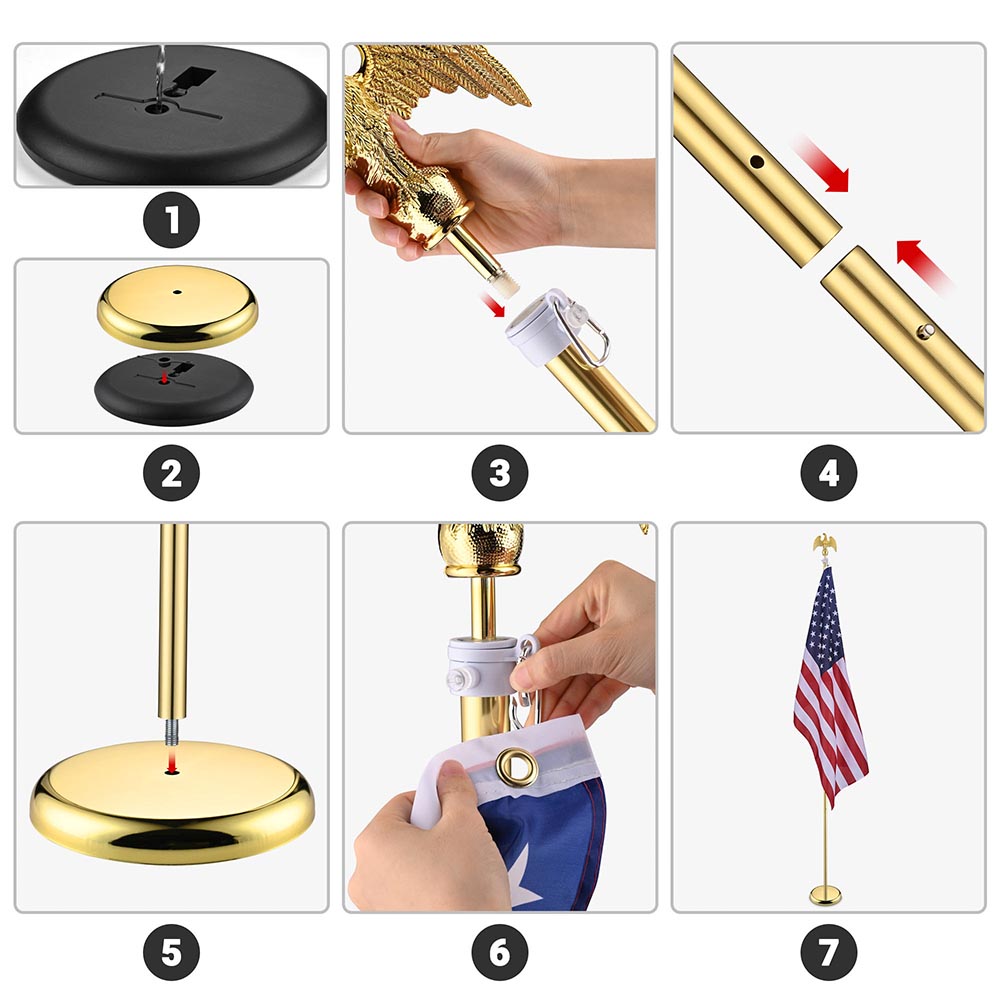 1

2

3

4

5

6

7