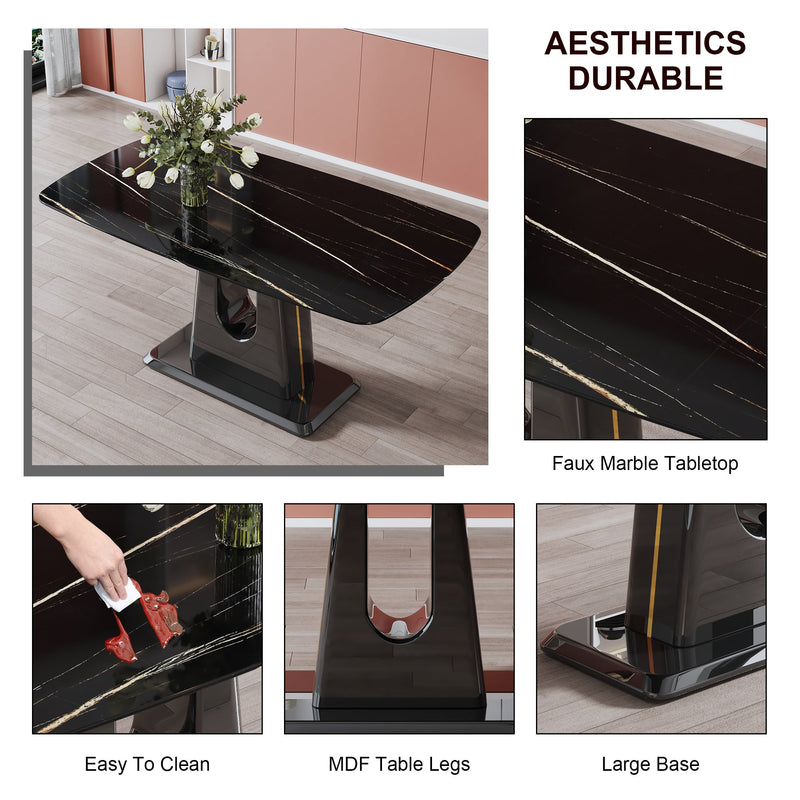 AESTHETICS
DURABLE

Faux Marble Tabletop

Easy To Clean

MDF Table Legs

Large Base