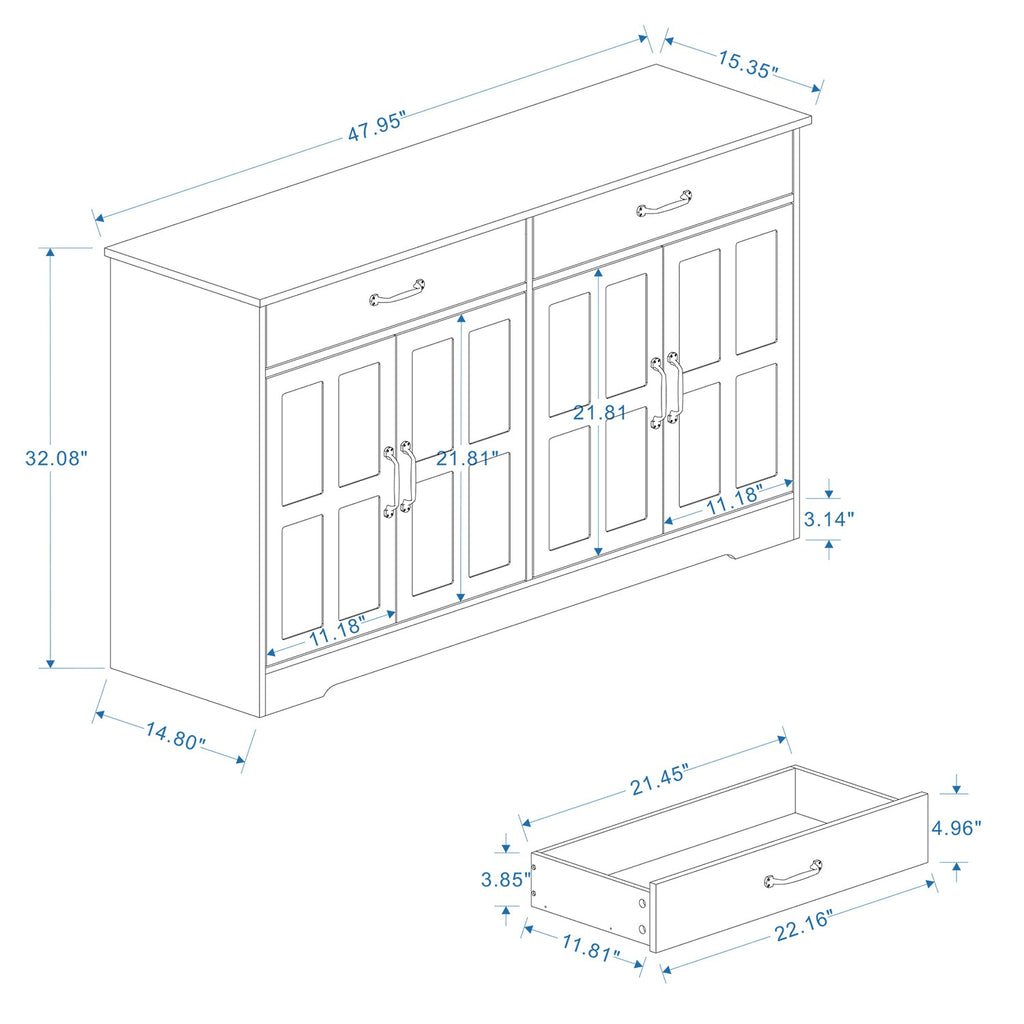 47.95"
15.35"
32.08"
21.81"
21.81
11.18"
11.18"
3.14"
14.80"
21.45"
4.96"
3.85"
11.81"
22.16"