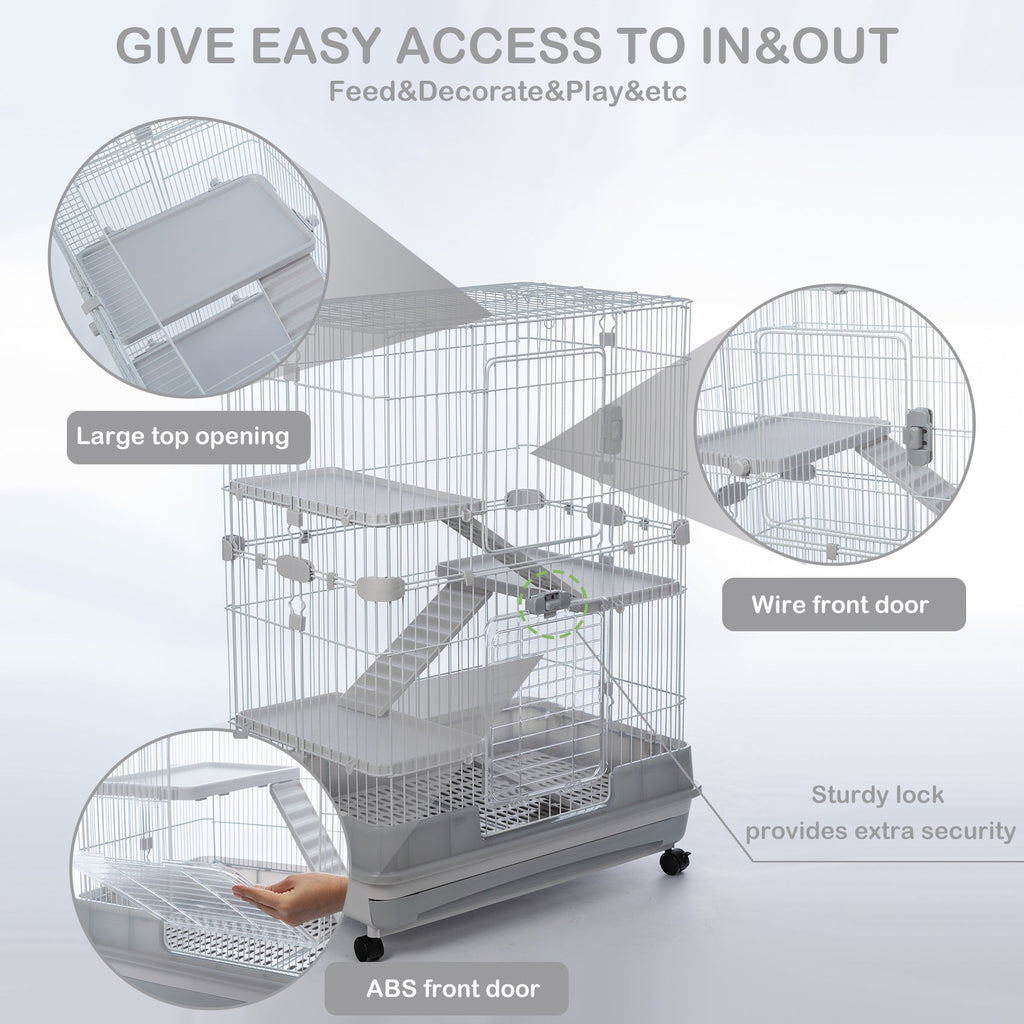 GIVE EASY ACCESS TO IN&OUT
Feed&Decorate&Play&etc

Large top opening

Wire front door

Sturdy lock
provides extra security

ABS front door