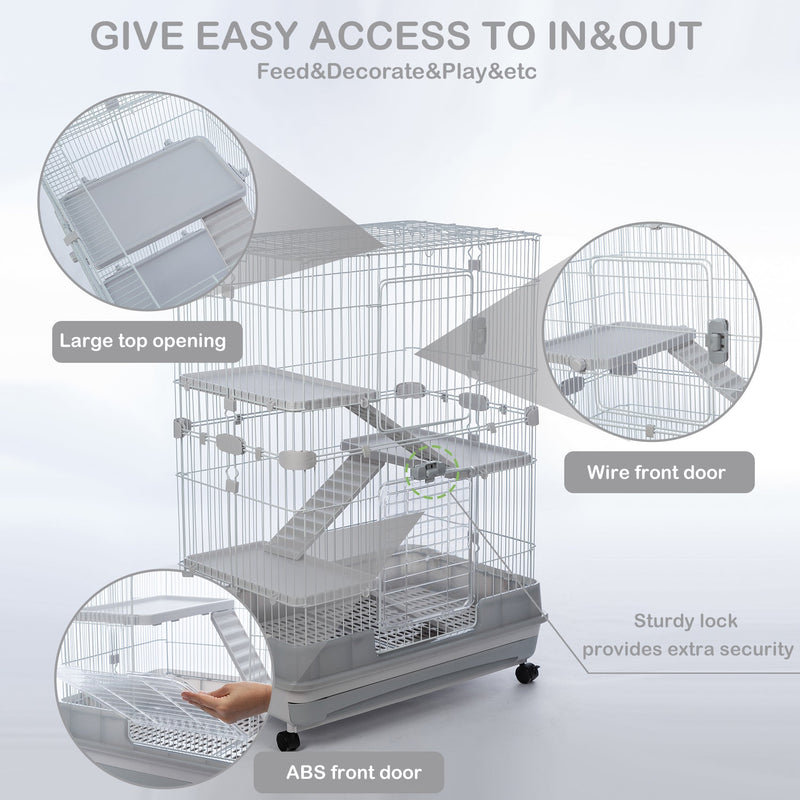 GIVE EASY ACCESS TO IN&OUT
Feed&Decorate&Play&etc

Large top opening

Wire front door

Sturdy lock
provides extra security

ABS front door