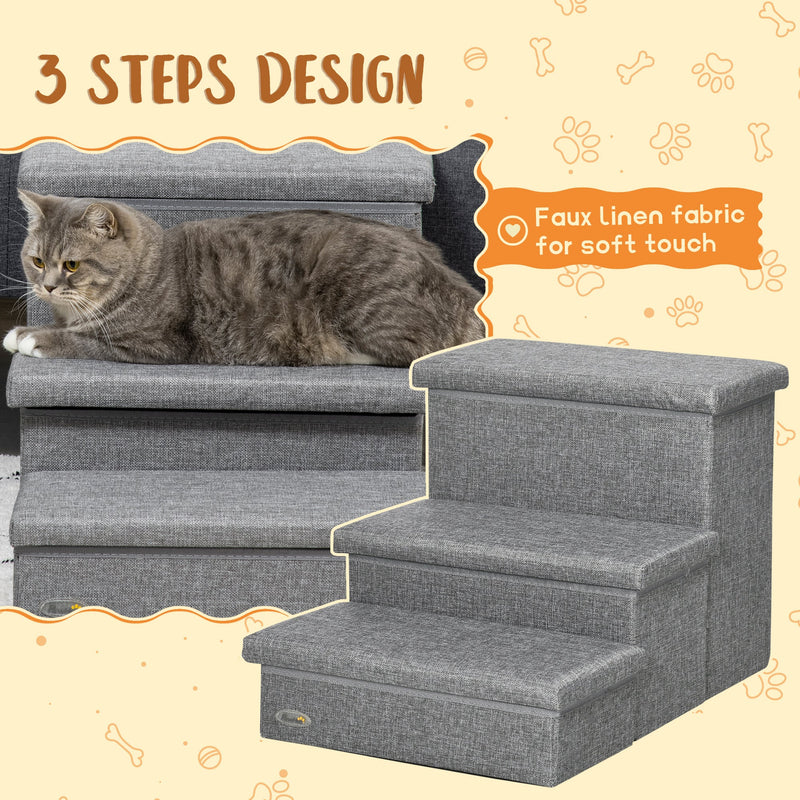 3 STEPS DESIGN

Faux linen fabric for soft touch