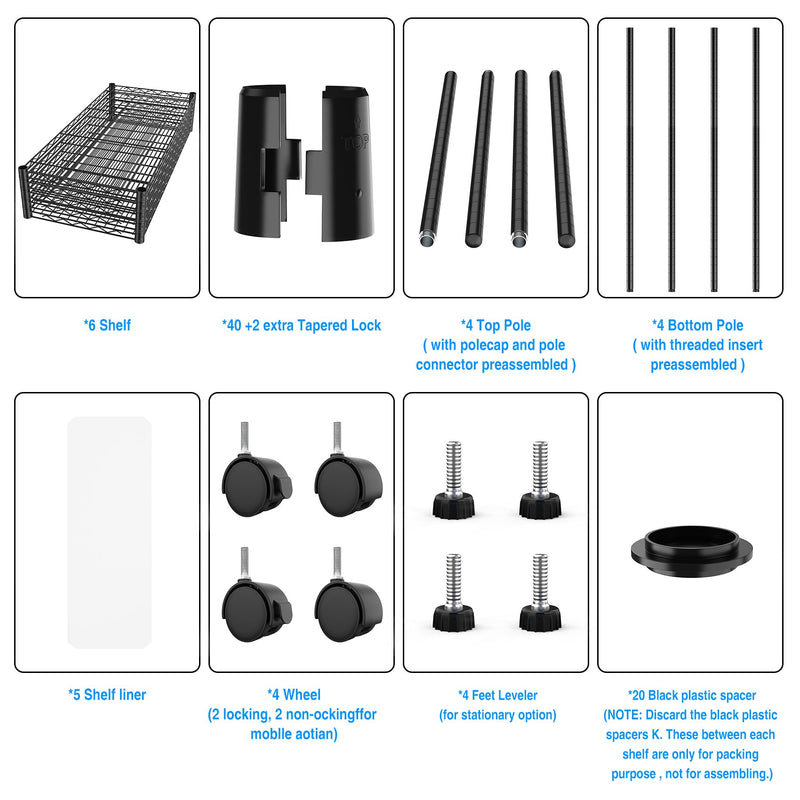 TOP

*6 Shelf

*40 +2 extra Tapered Lock

*4 Top Pole ( with polecap and pole connector preassembled )

*4 Bottom Pole ( with threaded insert preassembled )

*5 Shelf liner

*4 Wheel (2 locking, 2 non-ockingffor moblle aotian)

*4 Feet Leveler (for stationary option)

*20 Black plastic spacer (NOTE: Discard the black plastic spacers K. These between each shelf are only for packing purpose , not for assembling.)