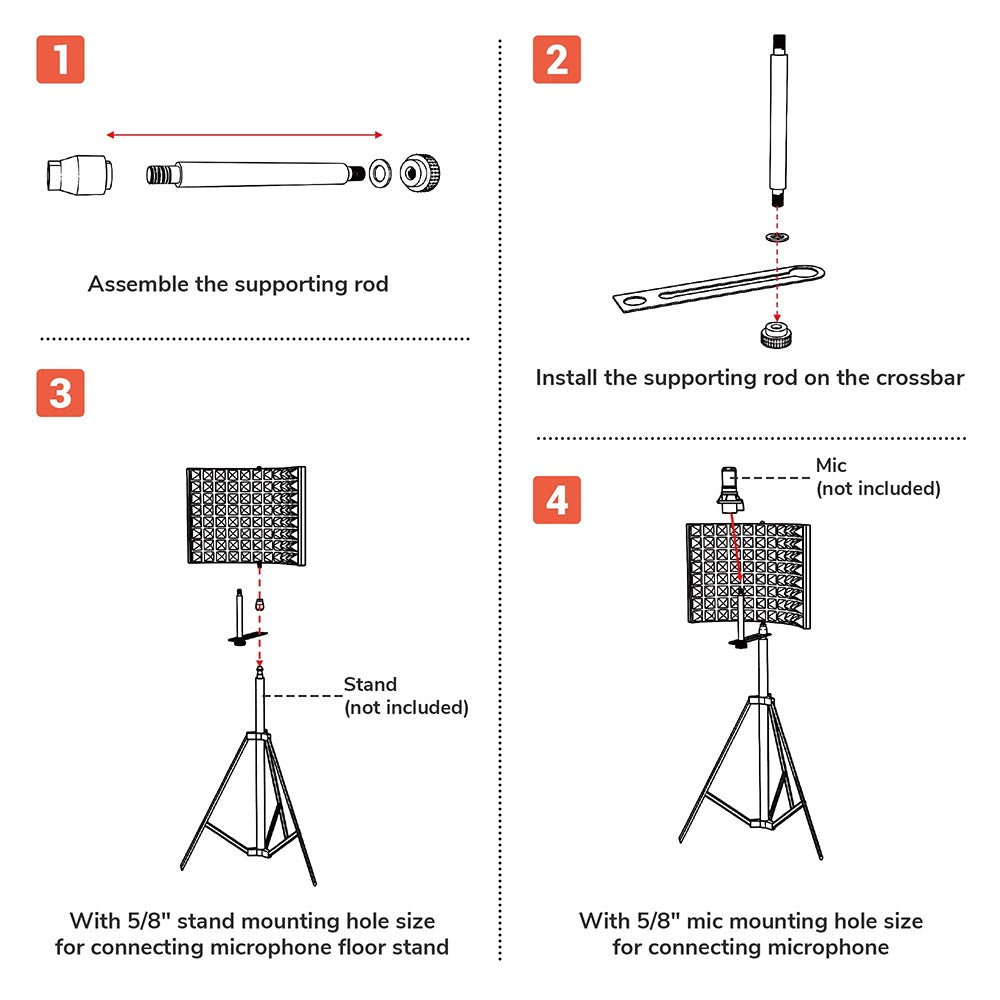 1

Assemble the supporting rod

2

Install the supporting rod on the crossbar

3

Stand
(not included)

With 5/8" stand mounting hole size for connecting microphone floor stand

4

Mic
(not included)

With 5/8" mic mounting hole size for connecting microphone