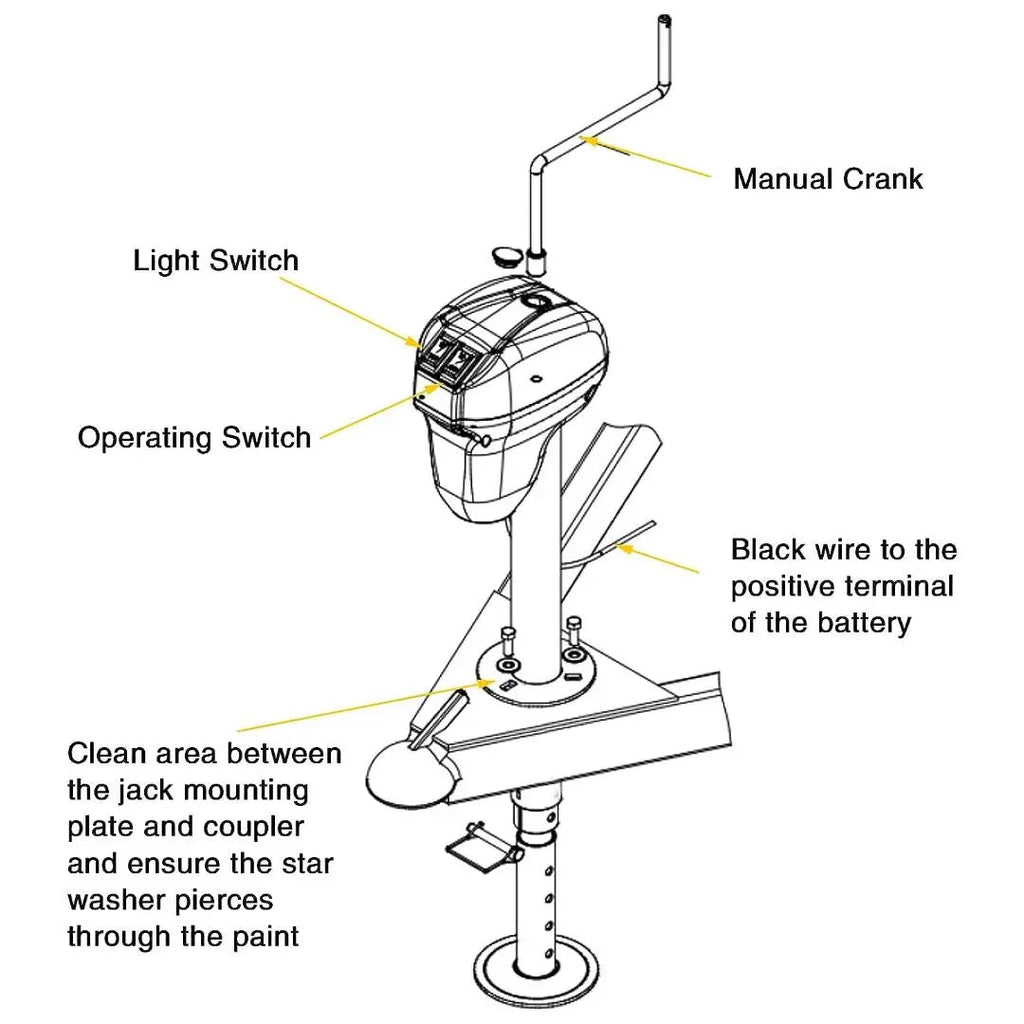 Manual Crank

Light Switch

Operating Switch

Black wire to the positive terminal of the battery

Clean area between the jack mounting plate and coupler and ensure the star washer pierces through the paint