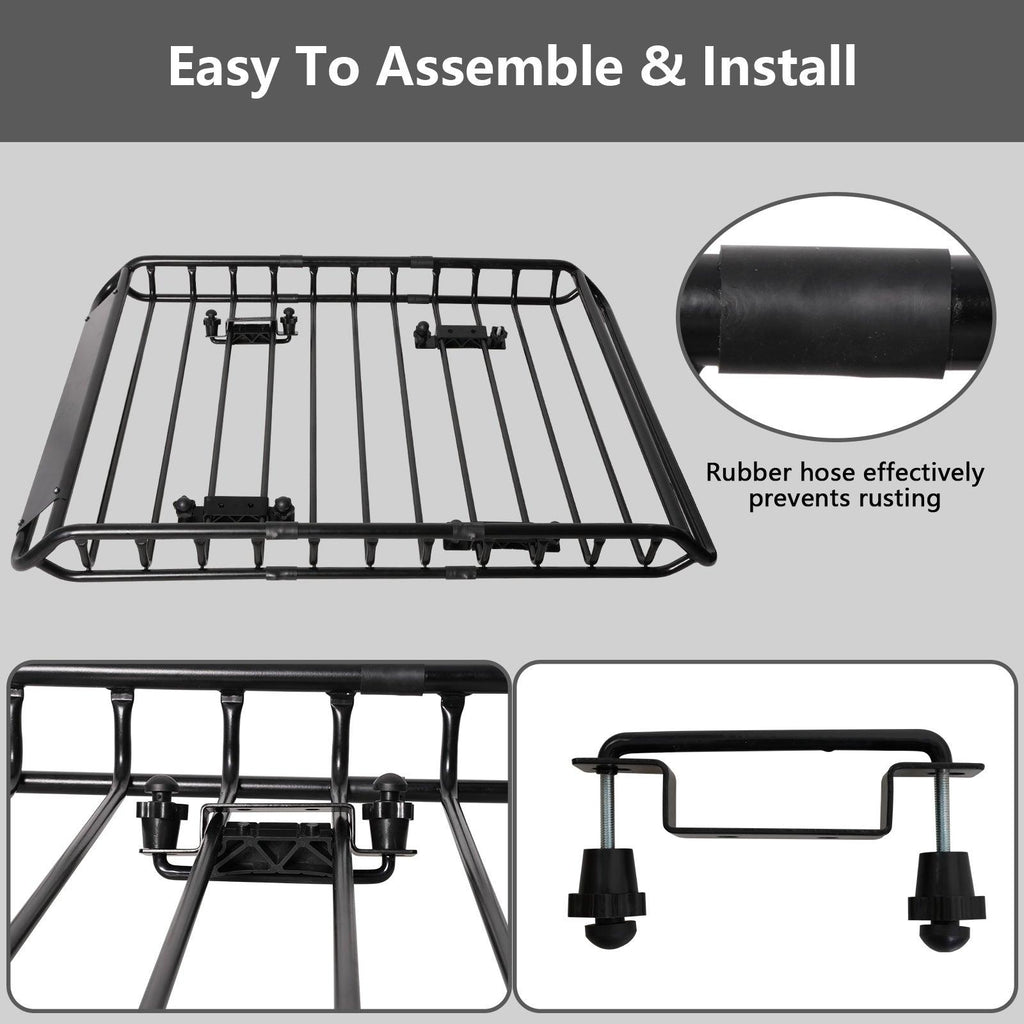 Easy To Assemble & Install

Rubber hose effectively prevents rusting