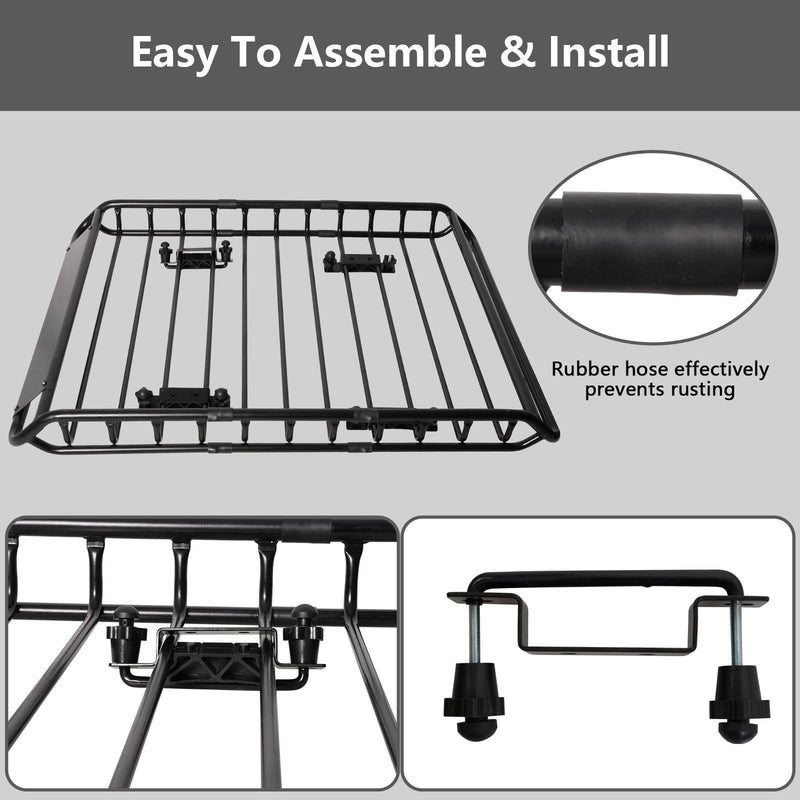 Easy To Assemble & Install

Rubber hose effectively prevents rusting