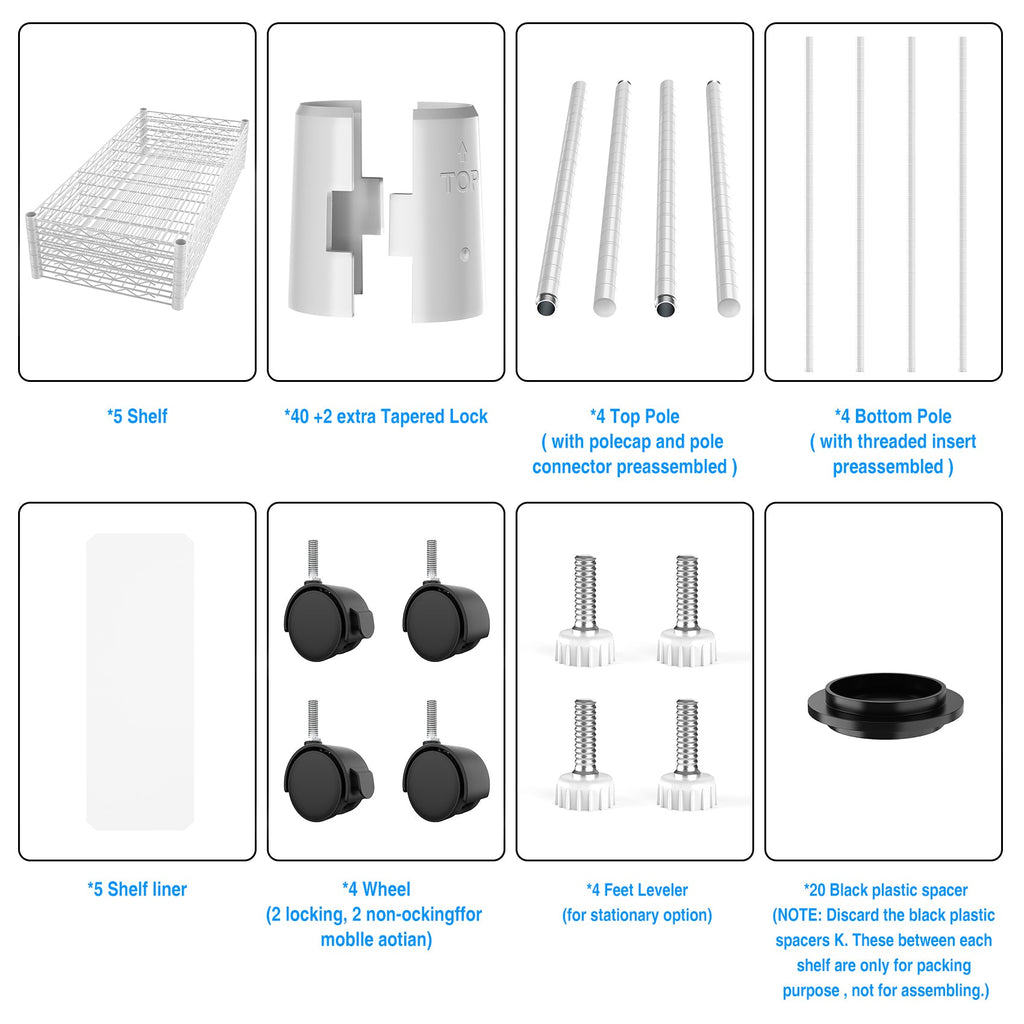 TOP

*5 Shelf

*40 +2 extra Tapered Lock

*4 Top Pole
( with polecap and pole connector preassembled )

*4 Bottom Pole
( with threaded insert preassembled )

*5 Shelf liner

*4 Wheel
(2 locking, 2 non-ockingffor moblle aotian)

*4 Feet Leveler
(for stationary option)

*20 Black plastic spacer
(NOTE: Discard the black plastic spacers K. These between each shelf are only for packing purpose , not for assembling.)